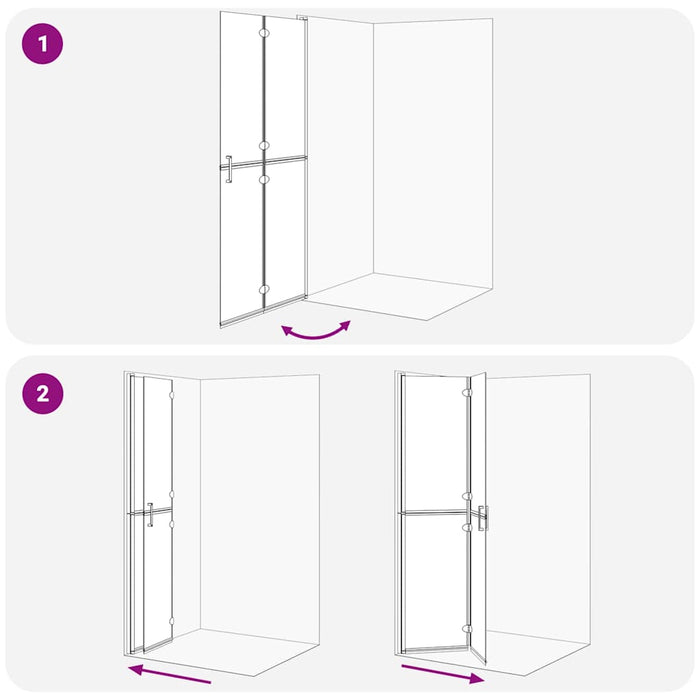 1

2