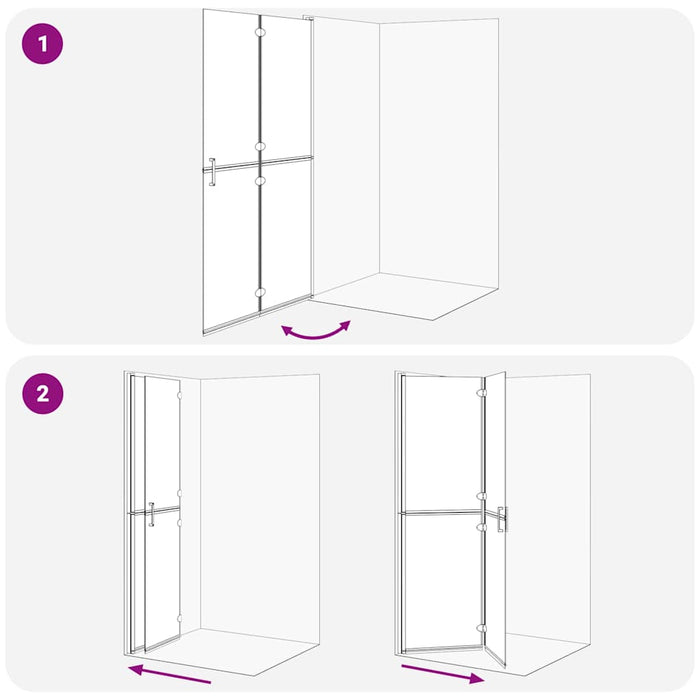 1

2