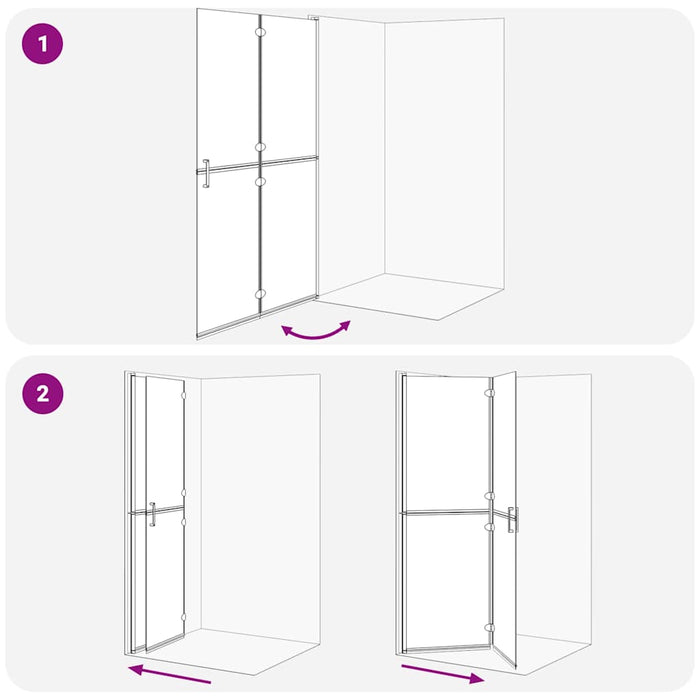 1

2