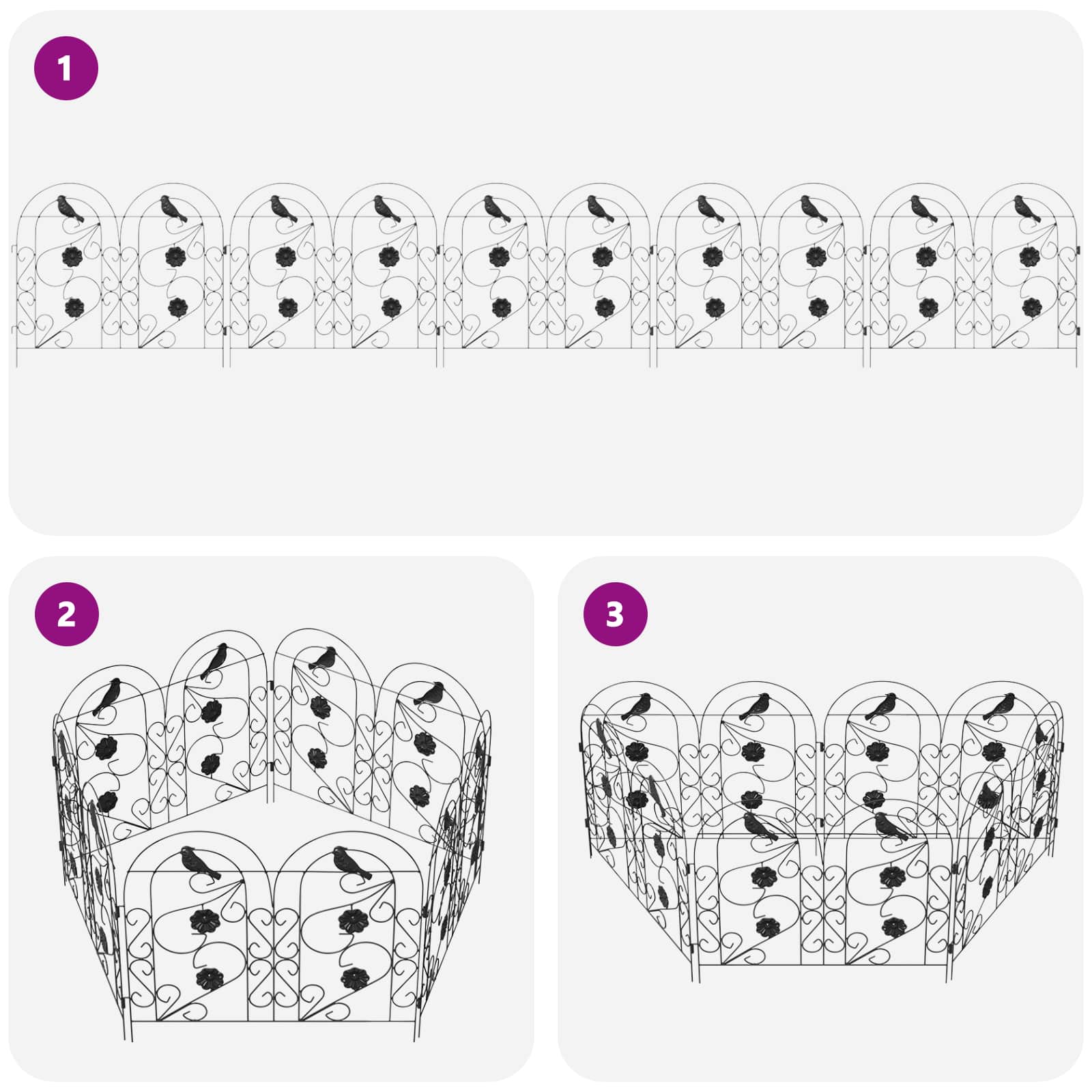 1

2

3