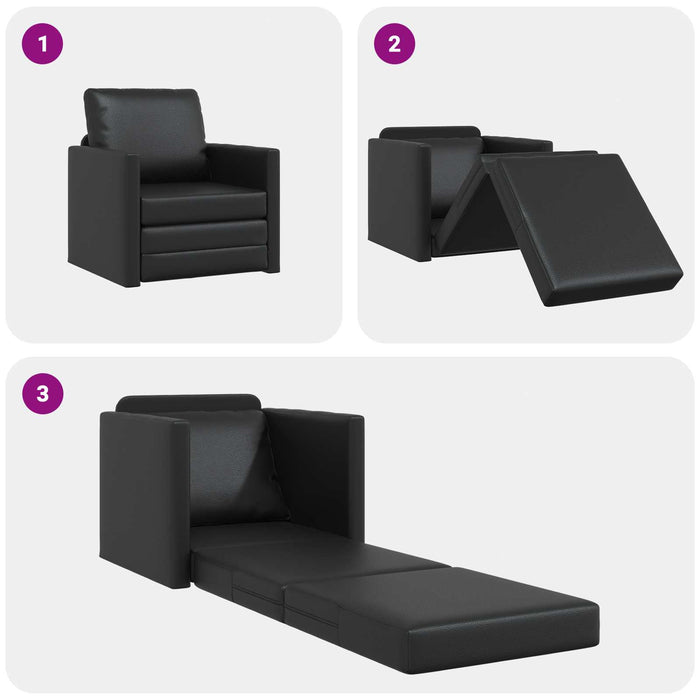 1

2

3