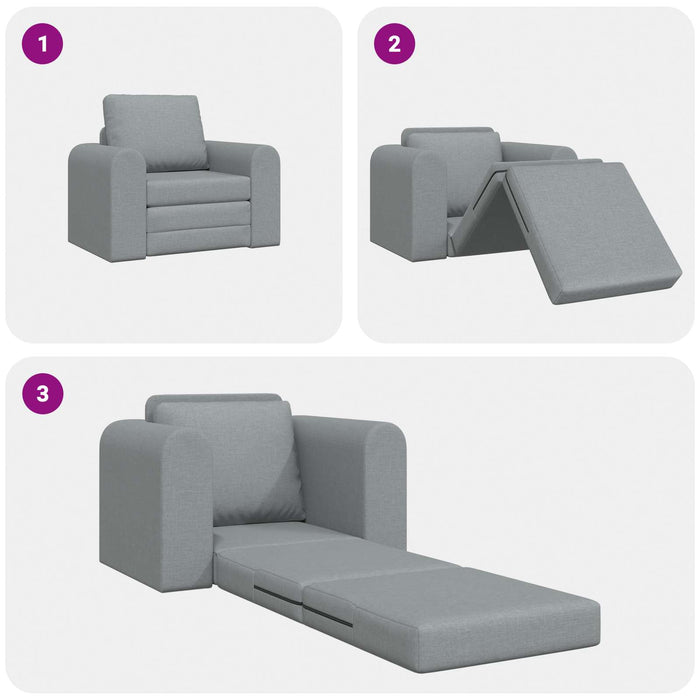 1

2

3