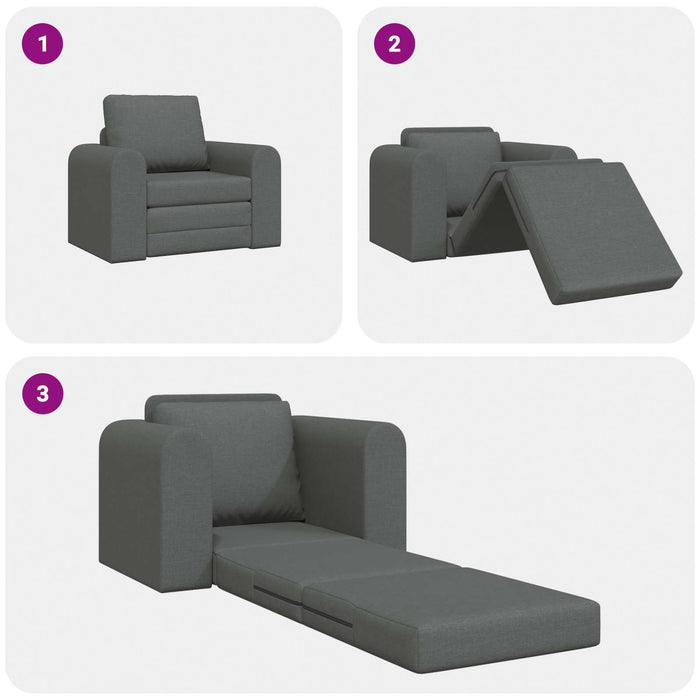 1

2

3