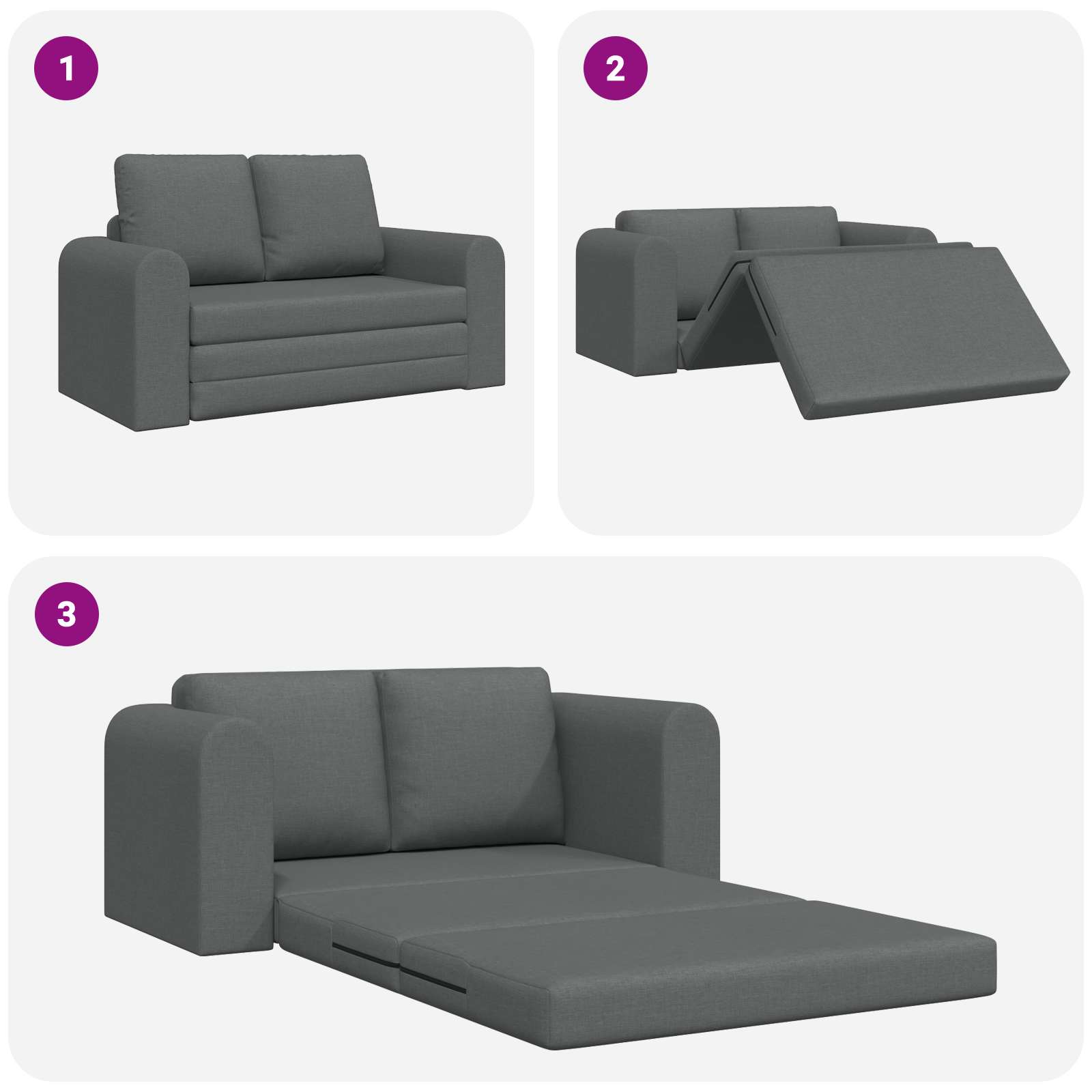 1

2

3