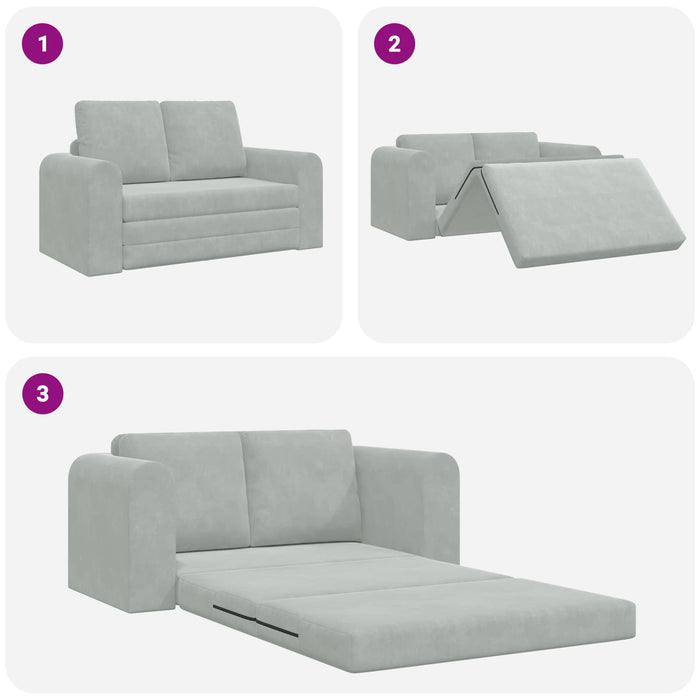 1

2

3