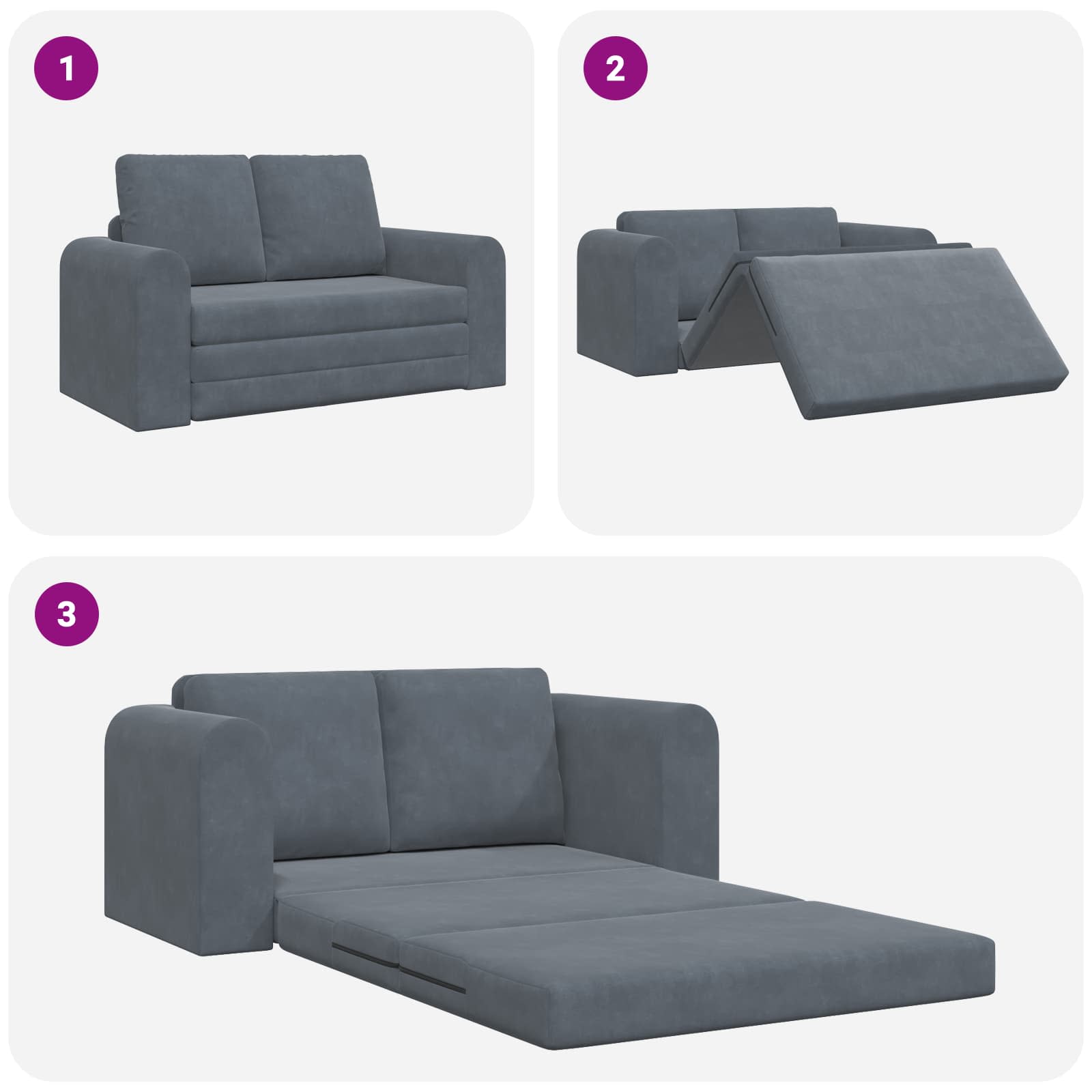 1

2

3