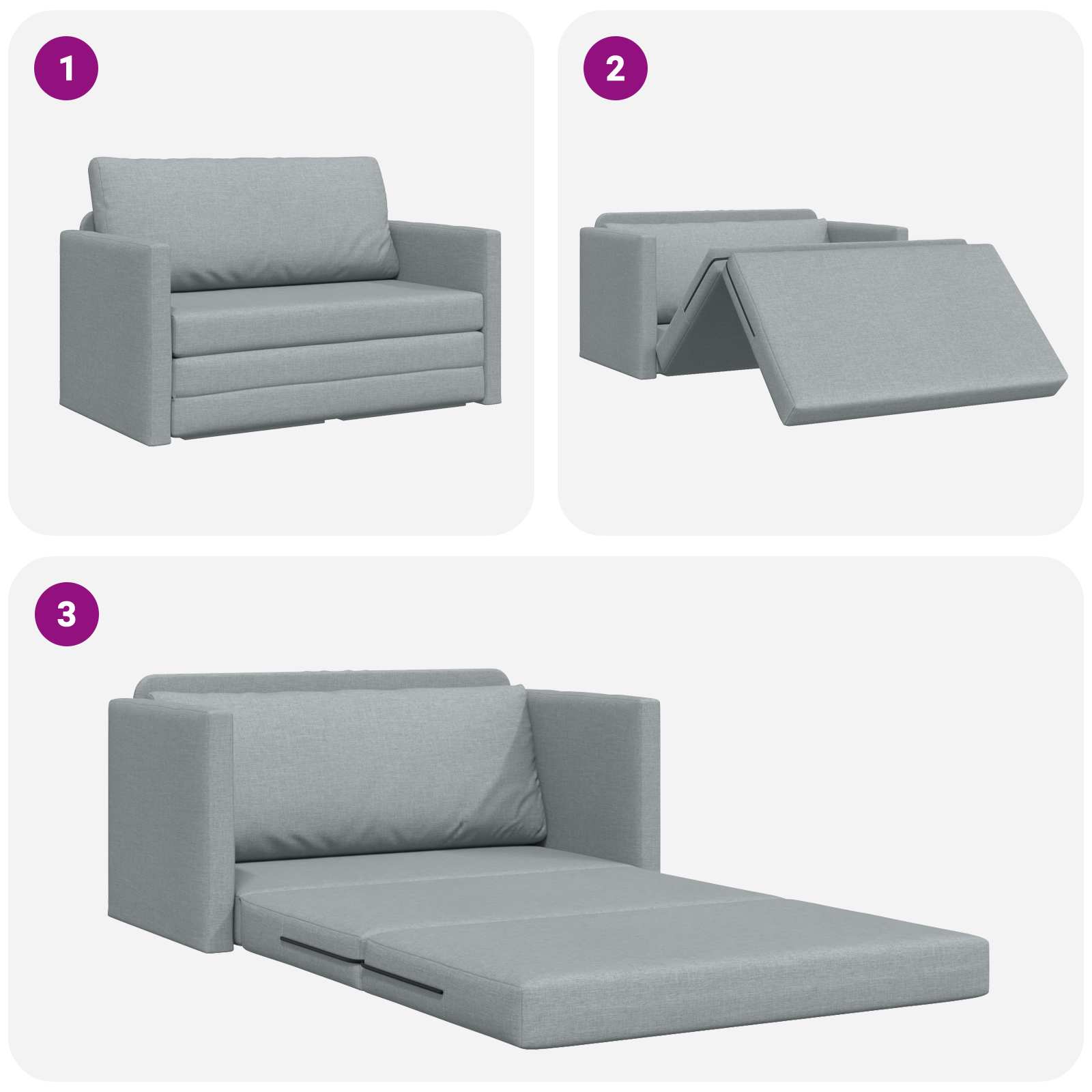 1

2

3