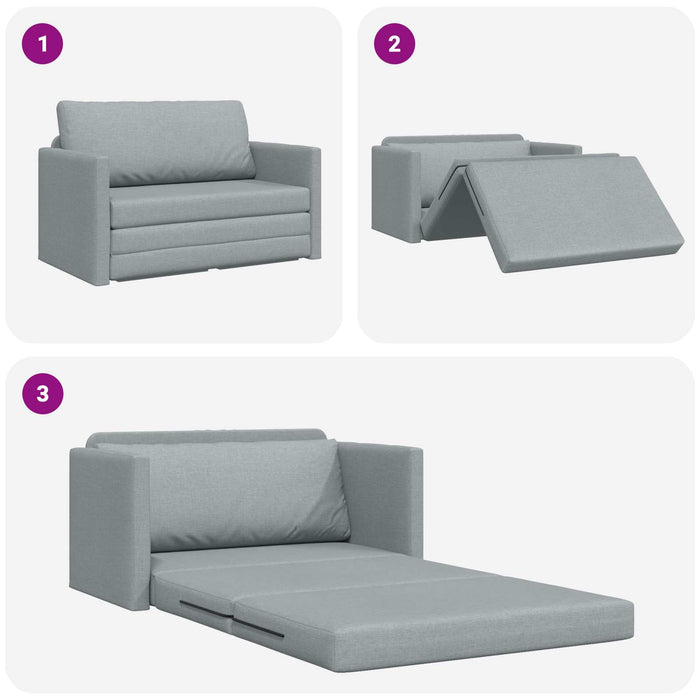 1

2

3