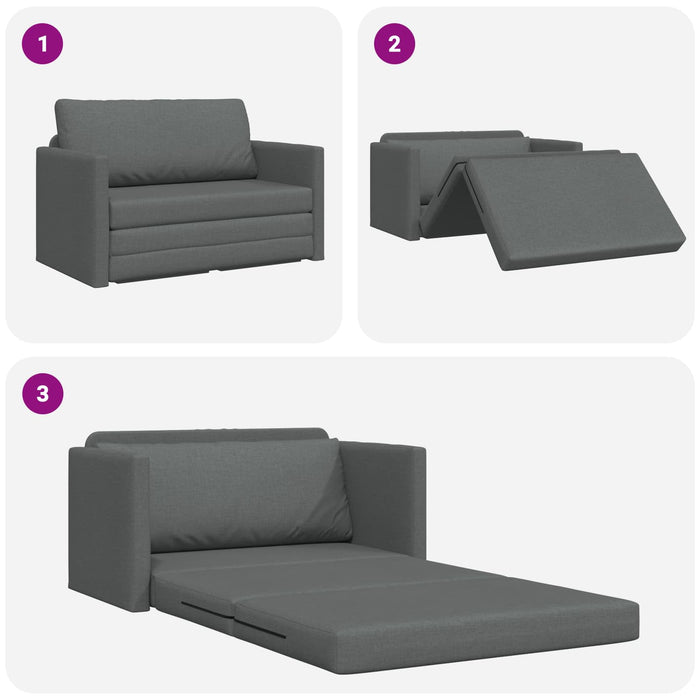 1

2

3