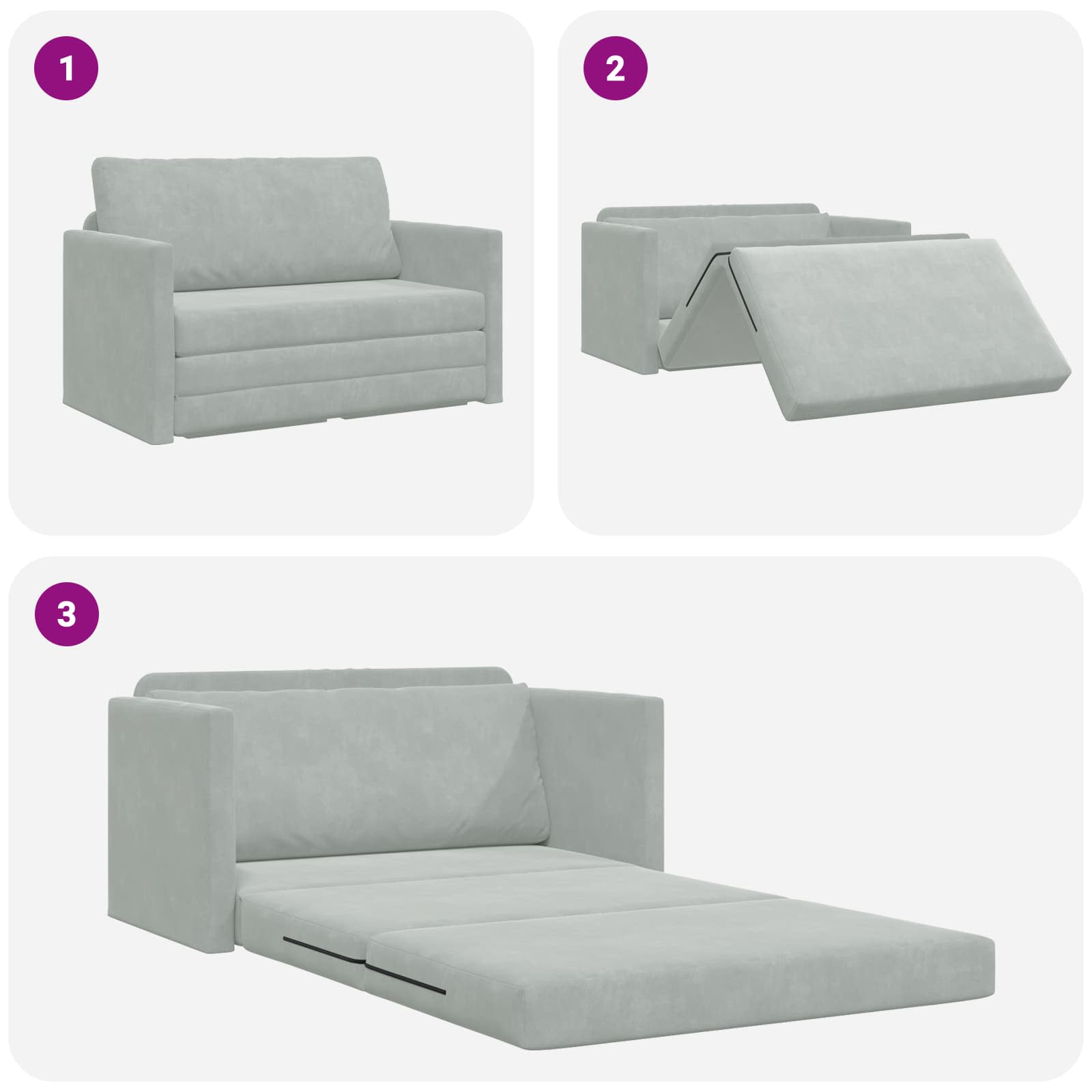 1

2

3