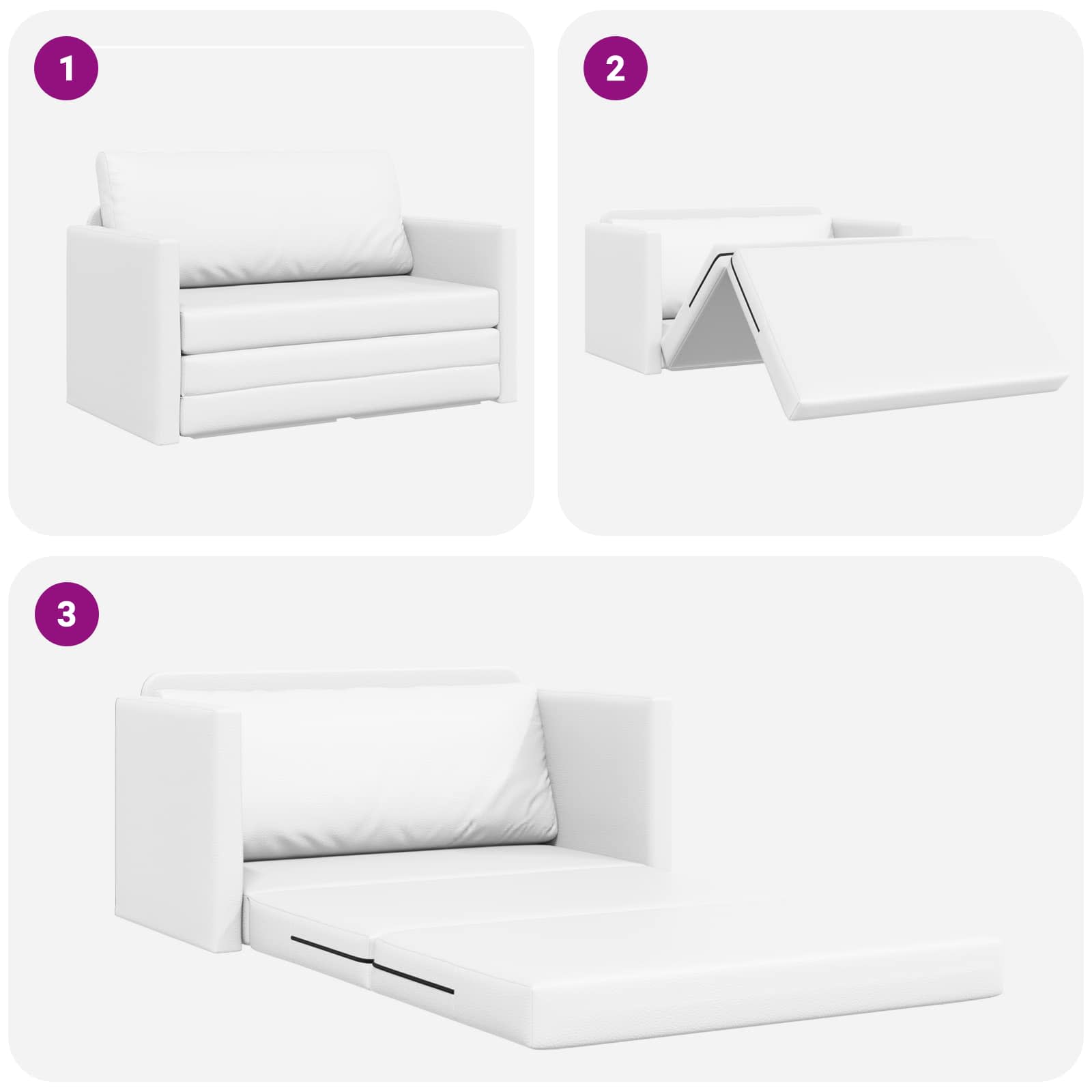 1

2

3