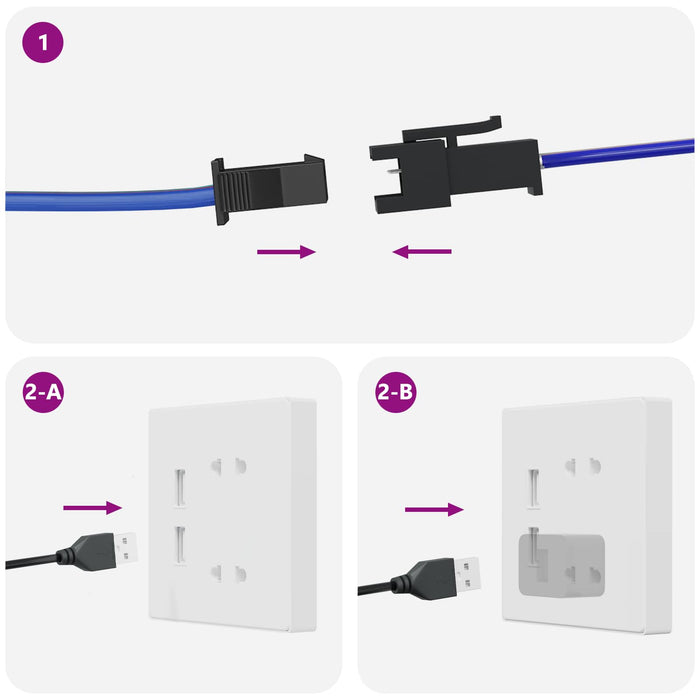 1

2-A

2-B