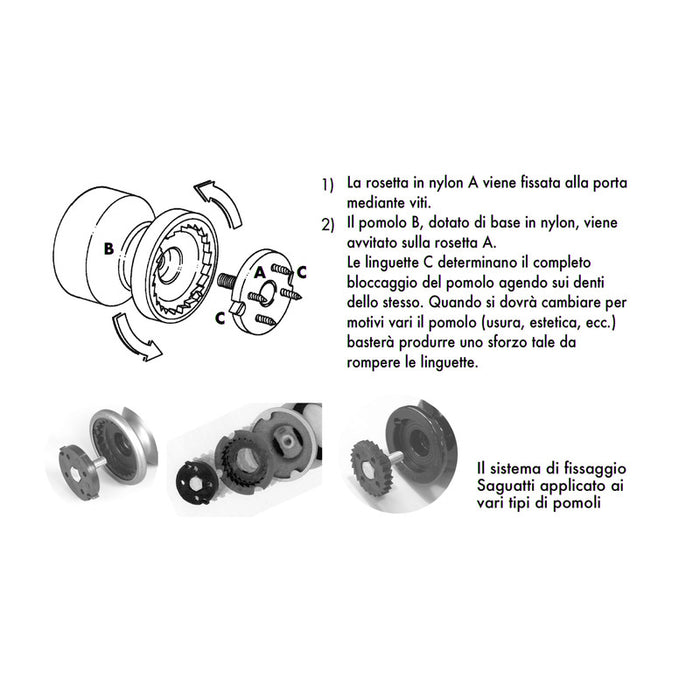 B

A

C

C

1) La rosetta in nylon A viene fissata alla porta mediante viti.

2) Il pomolo B, dotato di base in nylon, viene avvitato sulla rosetta A.
Le linguette C determinano il completo bloccaggio del pomolo agendo sui denti dello stesso. Quando si dovrà cambiare per motivi vari il pomolo (usura, estetica, ecc.) basterà produrre uno sforzo tale da rompere le linguette.

Il sistema di fissaggio Saguatti applicato ai vari tipi di pomoli