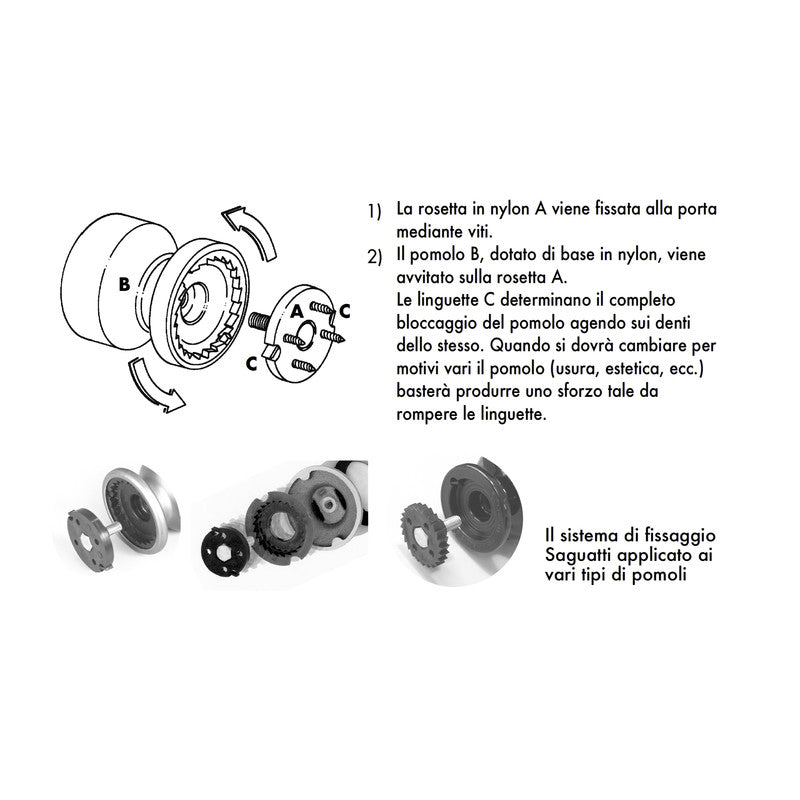 B

A

C

C

1) La rosetta in nylon A viene fissata alla porta mediante viti.

2) Il pomolo B, dotato di base in nylon, viene avvitato sulla rosetta A.
Le linguette C determinano il completo bloccaggio del pomolo agendo sui denti dello stesso. Quando si dovrà cambiare per motivi vari il pomolo (usura, estetica, ecc.) basterà produrre uno sforzo tale da rompere le linguette.

Il sistema di fissaggio Saguatti applicato ai vari tipi di pomoli