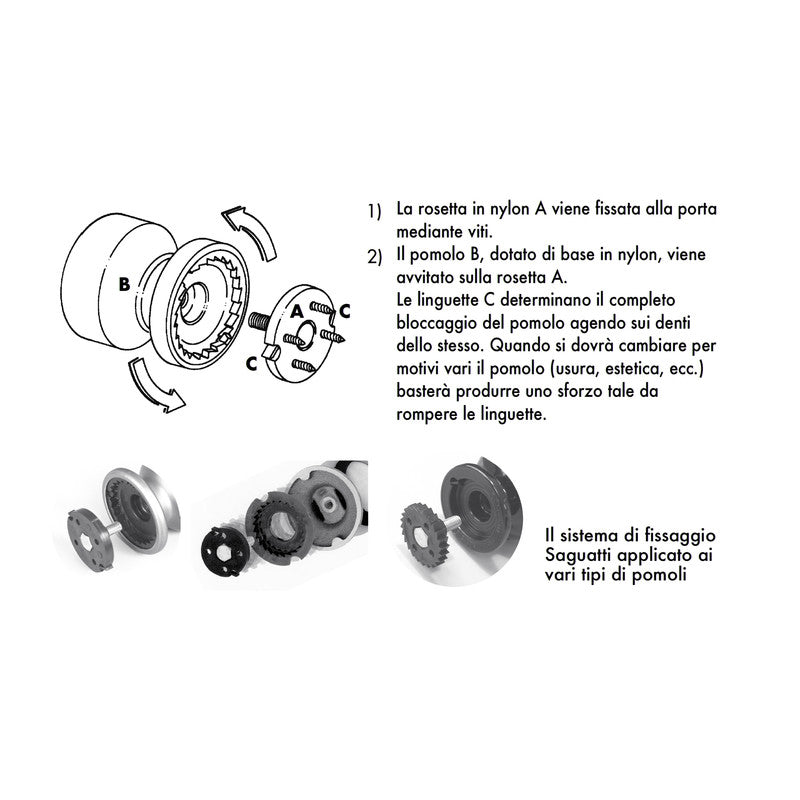 B

A

C

C

1) La rosetta in nylon A viene fissata alla porta mediante viti.

2) Il pomolo B, dotato di base in nylon, viene avvitato sulla rosetta A.
Le linguette C determinano il completo bloccaggio del pomolo agendo sui denti dello stesso. Quando si dovrà cambiare per motivi vari il pomolo (usura, estetica, ecc.) basterà produrre uno sforzo tale da rompere le linguette.

Il sistema di fissaggio Saguatti applicato ai vari tipi di pomoli