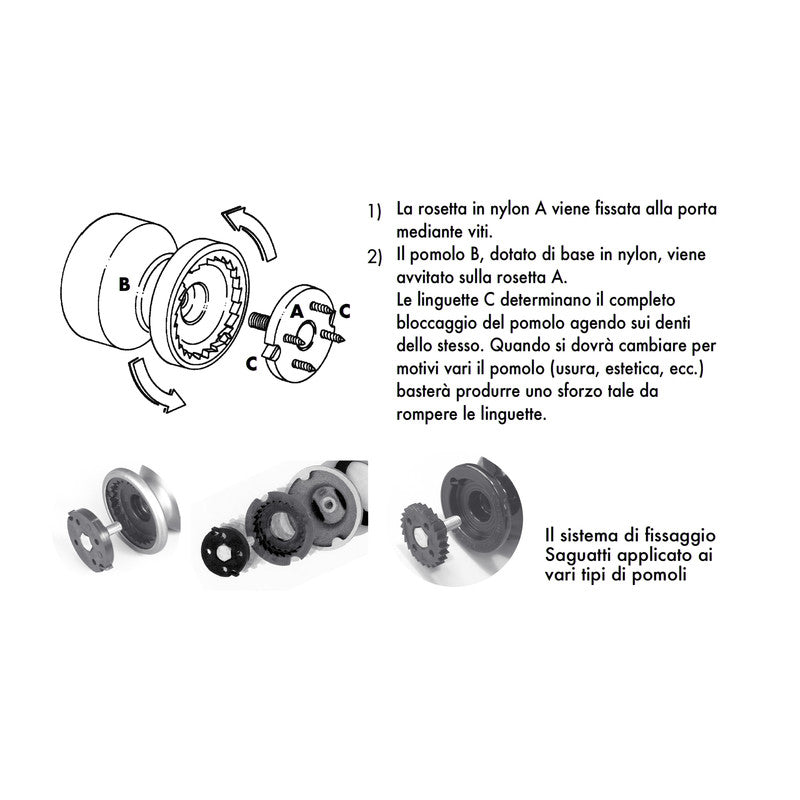 B

A

C

C

1) La rosetta in nylon A viene fissata alla porta mediante viti.

2) Il pomolo B, dotato di base in nylon, viene avvitato sulla rosetta A.
Le linguette C determinano il completo bloccaggio del pomolo agendo sui denti dello stesso. Quando si dovrà cambiare per motivi vari il pomolo (usura, estetica, ecc.) basterà produrre uno sforzo tale da rompere le linguette.

Il sistema di fissaggio Saguatti applicato ai vari tipi di pomoli