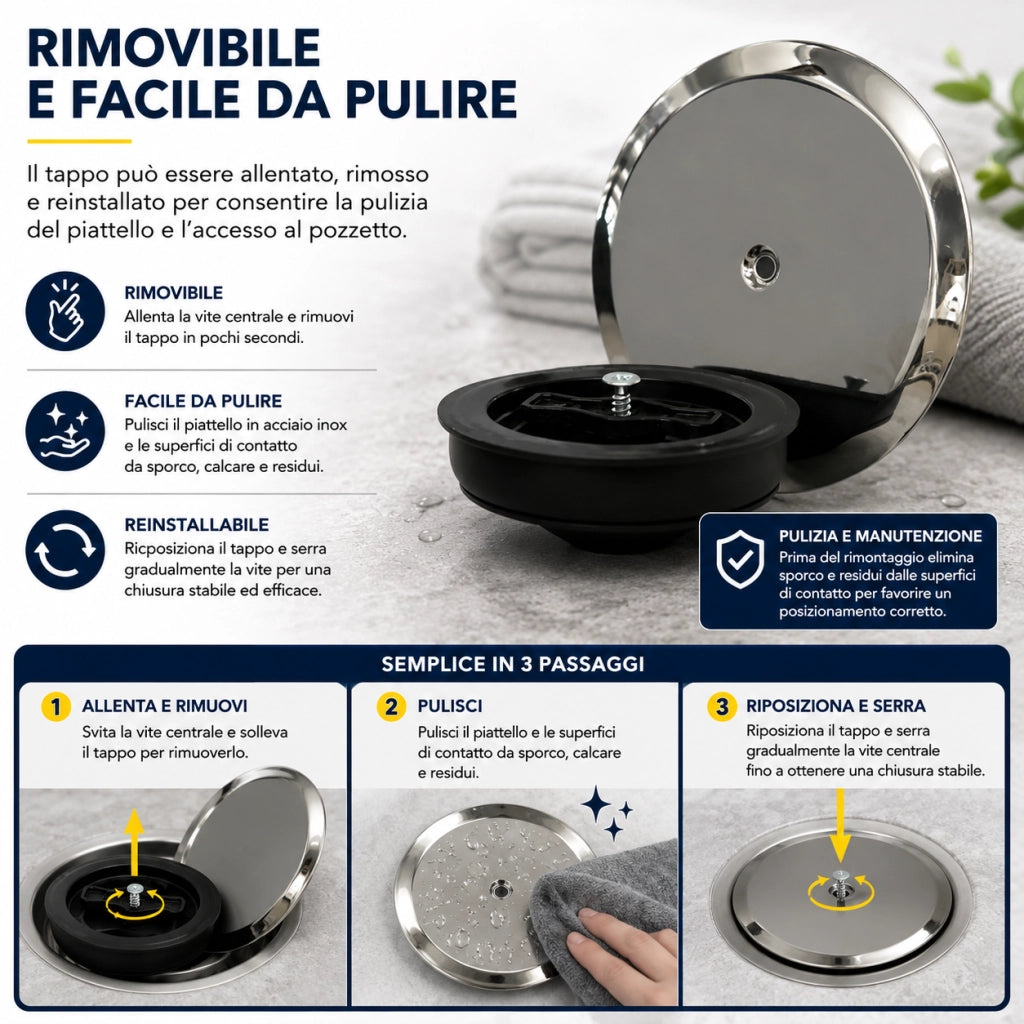 RIMOVIBILE
E FACILE DA PULIRE

Il tappo può essere allentato, rimosso e reinstallato per consentire la pulizia del piattello e l'accesso al pozzetto.

RIMOVIBILE
Allenta la vite centrale e rimuovi il tappo in pochi secondi.

FACILE DA PULIRE
Pulisci il piattello in acciaio inox e le superfici di contatto da sporco, calcare e residui.

REINSTALLABILE
Ricposiziona il tappo e serra gradualmente la vite per una chiusura stabile ed efficace.

PULIZIA E MANUTENZIONE
Prima del rimontaggio elimina sporco e residui dalle superfici di contatto per favorire un posizionamento corretto.

SEMPLICE IN 3 PASSAGGI

1 ALLENTA E RIMUOVI
Svita la vite centrale e solleva il tappo per rimuoverlo.

2 PULISCI
Pulisci il piattello e le superfici di contatto da sporco, calcare e residui.

3 RIPOSIZIONA E SERRA
Riposiziona il tappo e serra gradualmente la vite centrale fino a ottenere una chiusura stabile.