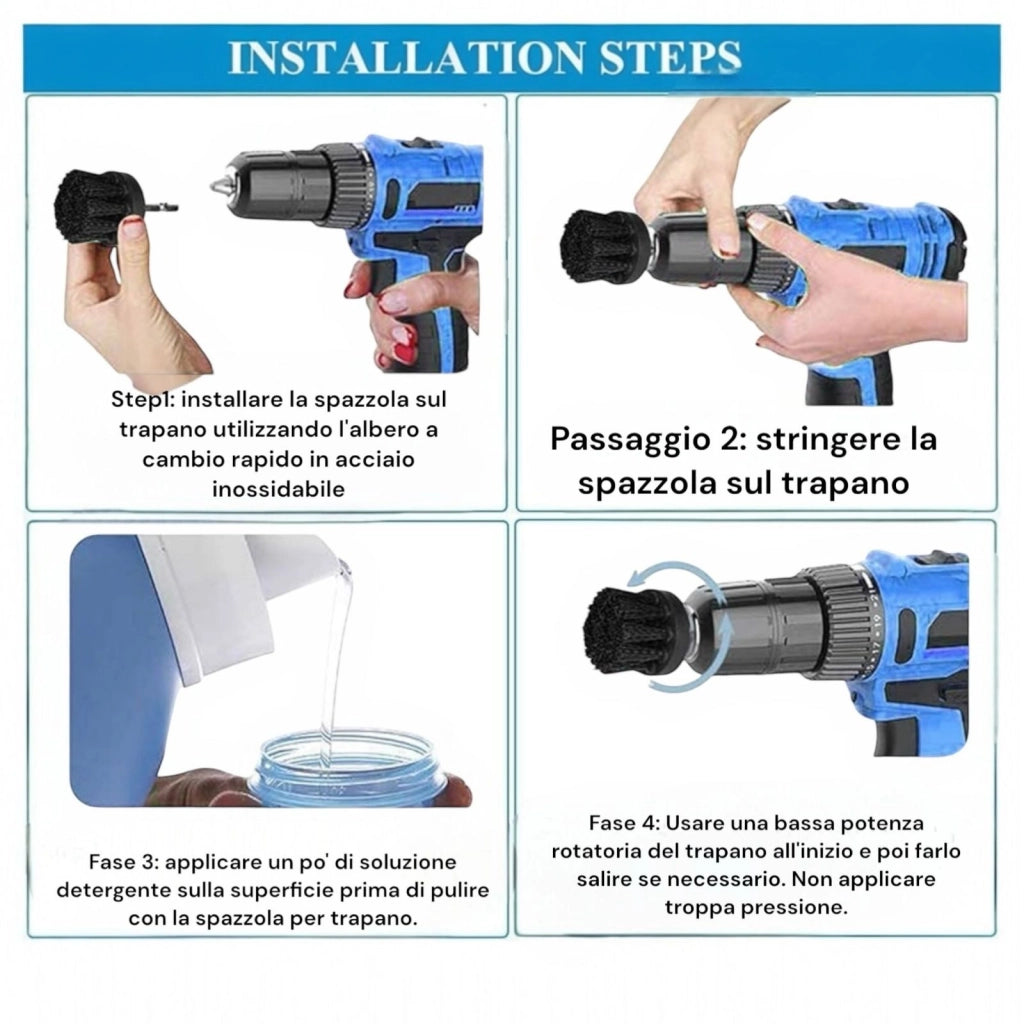 INSTALLATION STEPS

Step1: installare la spazzola sul trapano utilizzando l'albero a cambio rapido in acciaio inossidabile

Passaggio 2: stringere la spazzola sul trapano

Fase 3: applicare un po' di soluzione detergente sulla superficie prima di pulire con la spazzola per trapano.

Fase 4: Usare una bassa potenza rotatoria del trapano all'inizio e poi farlo salire se necessario. Non applicare troppa pressione.