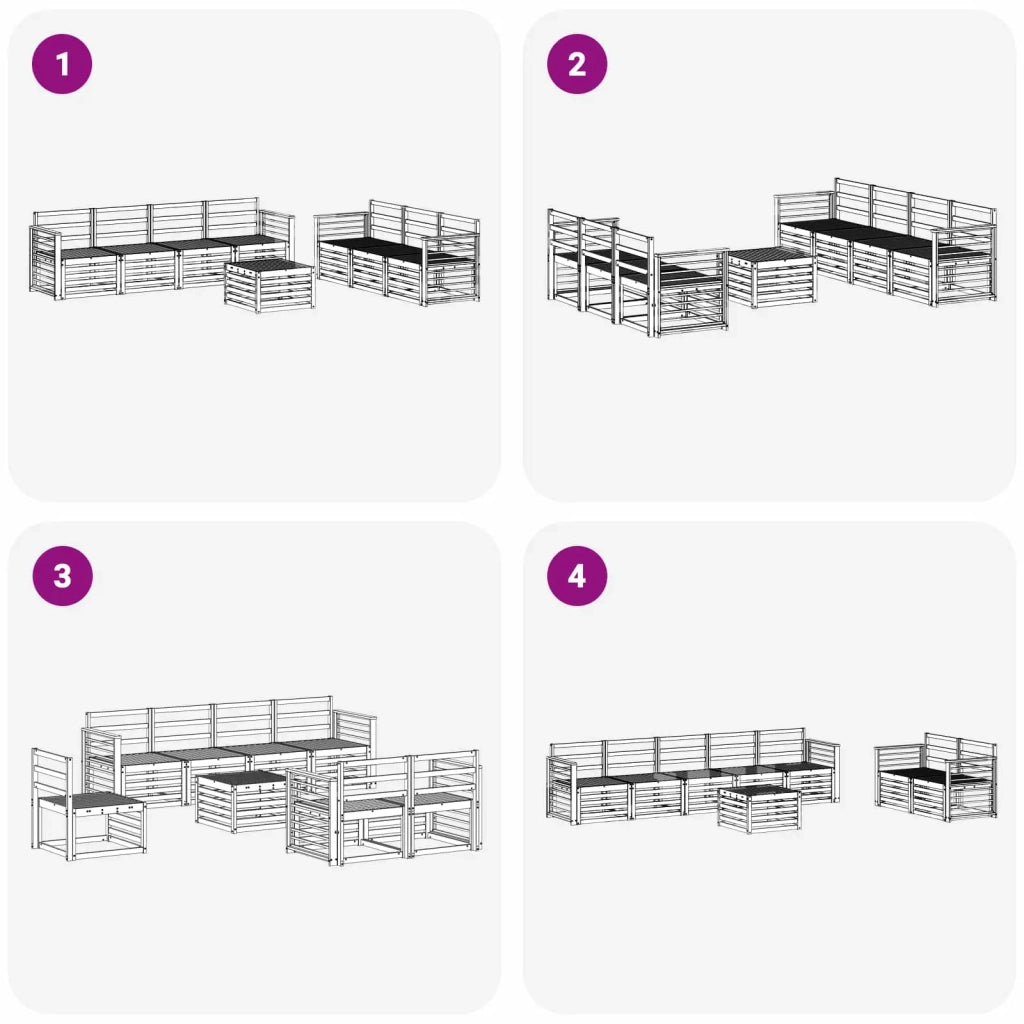 1

2

3

4