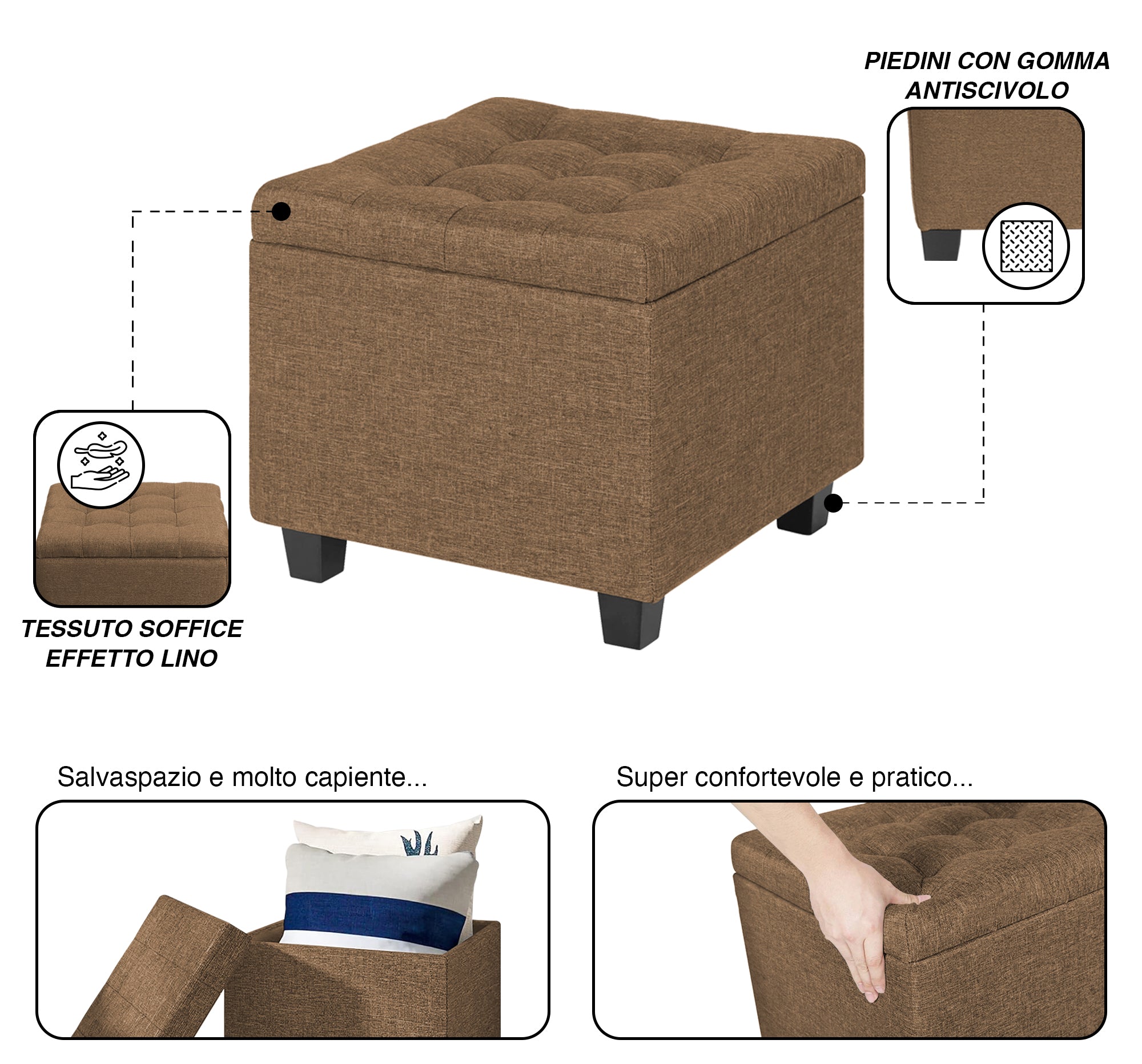 PIEDINI CON GOMMA ANTISCIVOLO

TESSUTO SOFFICE EFFETTO LINO

Salvaspazio e molto capiente...

Super confortevole e pratico...