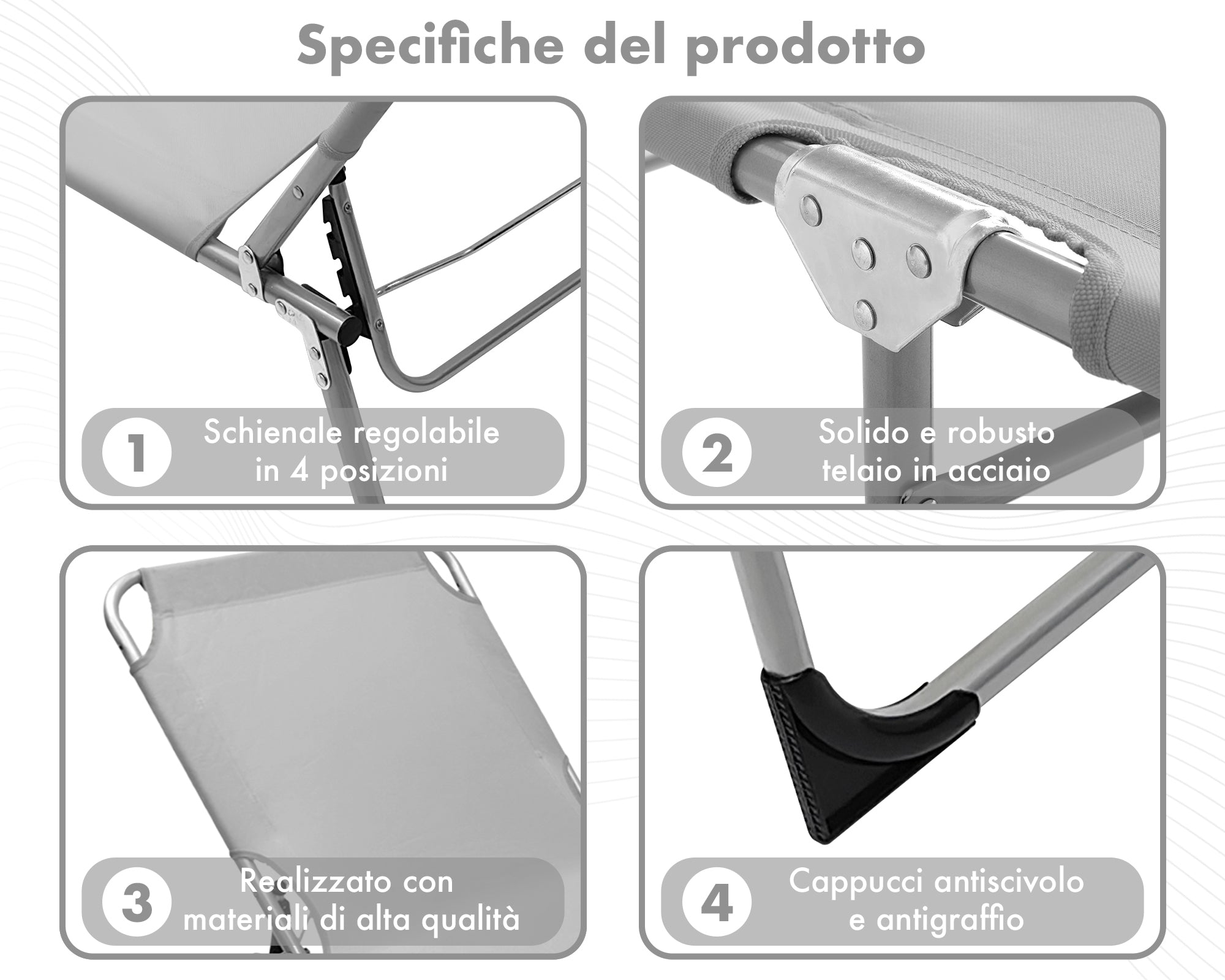 Specifiche del prodotto

1 Schienale regolabile in 4 posizioni

2 Solido e robusto telaio in acciaio

3 Realizzato con materiali di alta qualità

4 Cappucci antiscivolo e antigraffio