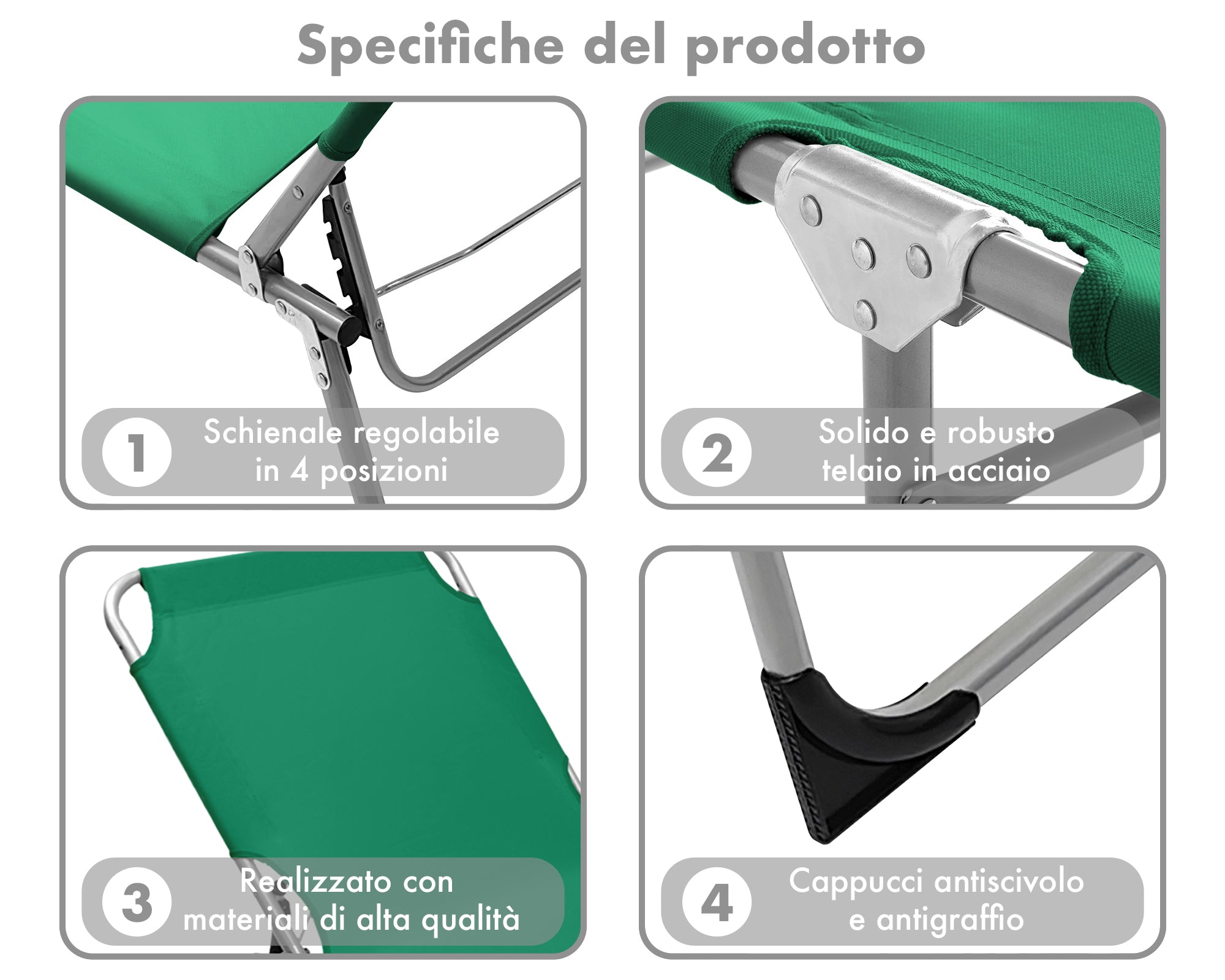 Specifiche del prodotto

1 Schienale regolabile in 4 posizioni

2 Solido e robusto telaio in acciaio

3 Realizzato con materiali di alta qualità

4 Cappucci antiscivolo e antigraffio