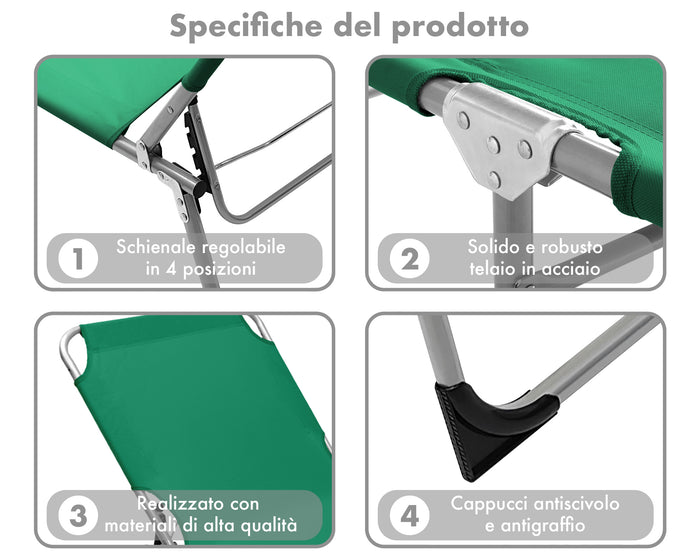 Specifiche del prodotto

1 Schienale regolabile in 4 posizioni

2 Solido e robusto telaio in acciaio

3 Realizzato con materiali di alta qualità

4 Cappucci antiscivolo e antigraffio