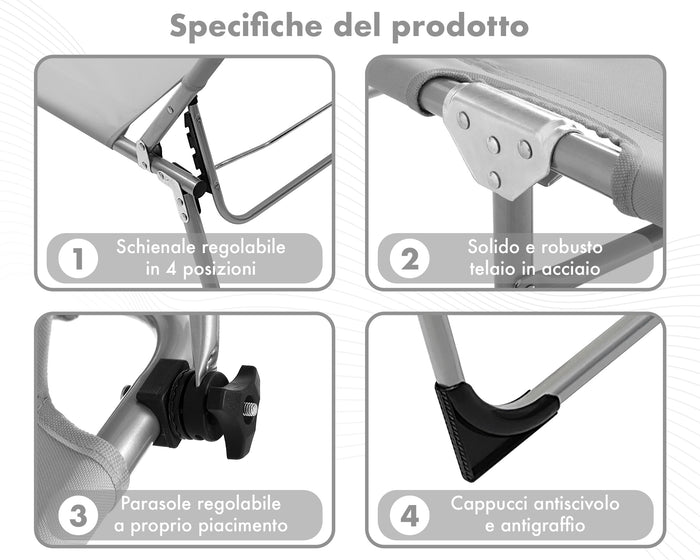 Specifiche del prodotto

1 Schienale regolabile in 4 posizioni

2 Solido e robusto telaio in acciaio

3 Parasole regolabile a proprio piacimento

4 Cappucci antiscivolo e antigraffio