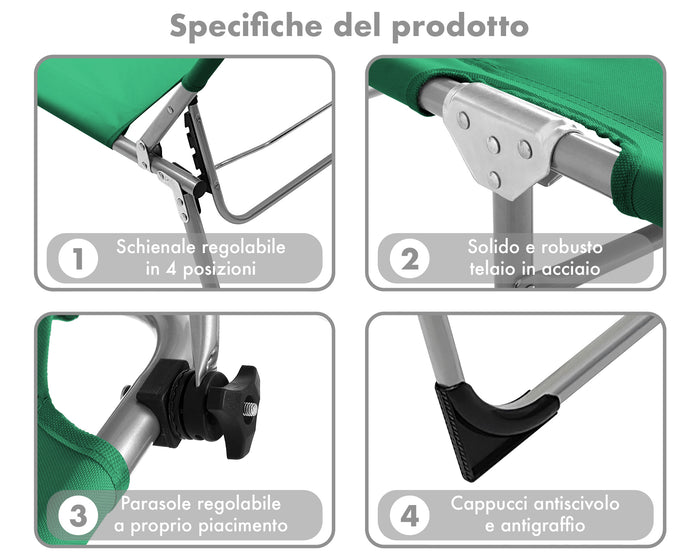 Specifiche del prodotto

1 Schienale regolabile in 4 posizioni

2 Solido e robusto telaio in acciaio

3 Parasole regolabile a proprio piacimento

4 Cappucci antiscivolo e antigraffio