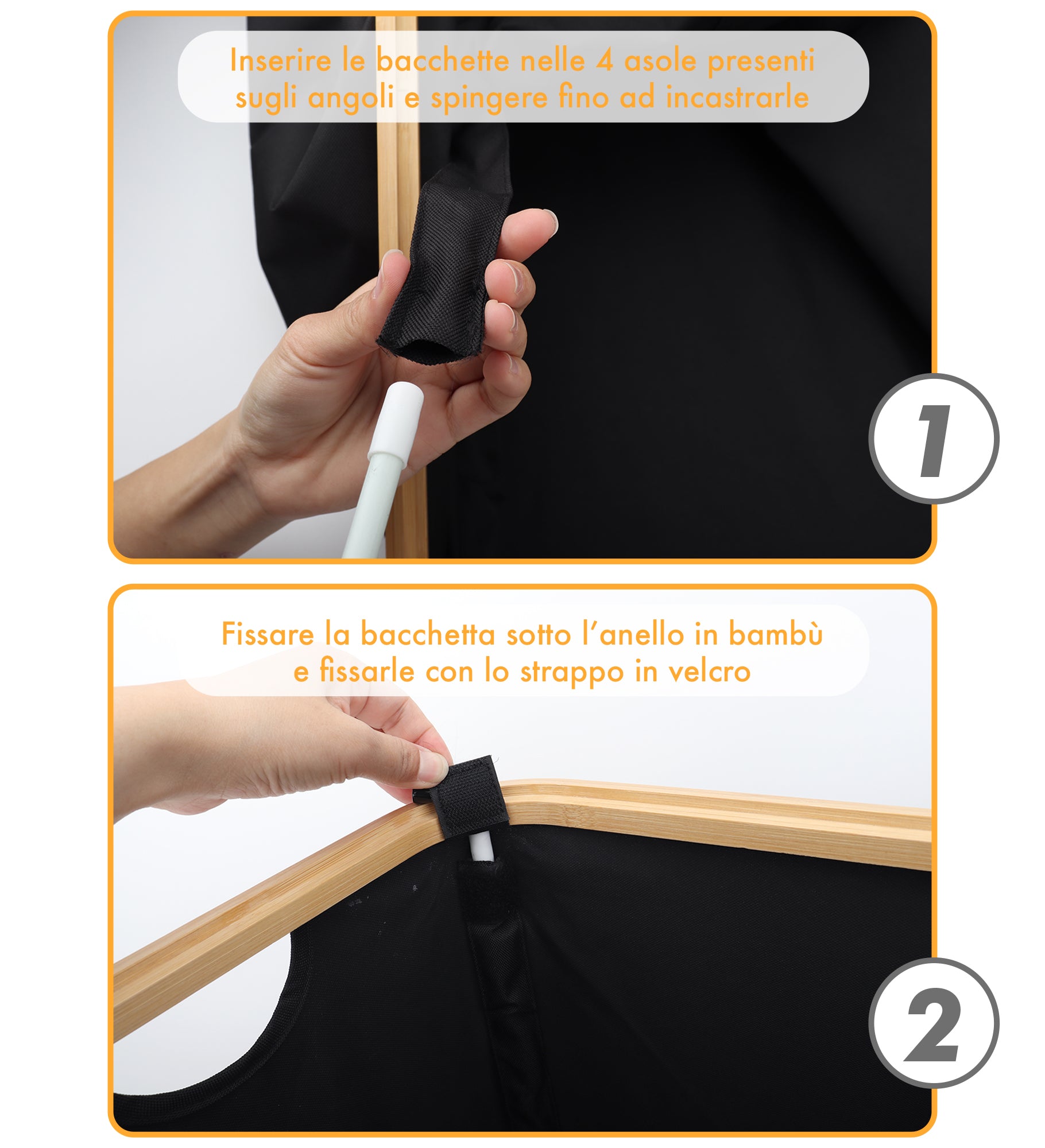 Inserire le bacchette nelle 4 asole presenti sugli angoli e spingere fino ad incastrarle

1

Fissare la bacchetta sotto l'anello in bambù e fissarle con lo strappo in velcro

2