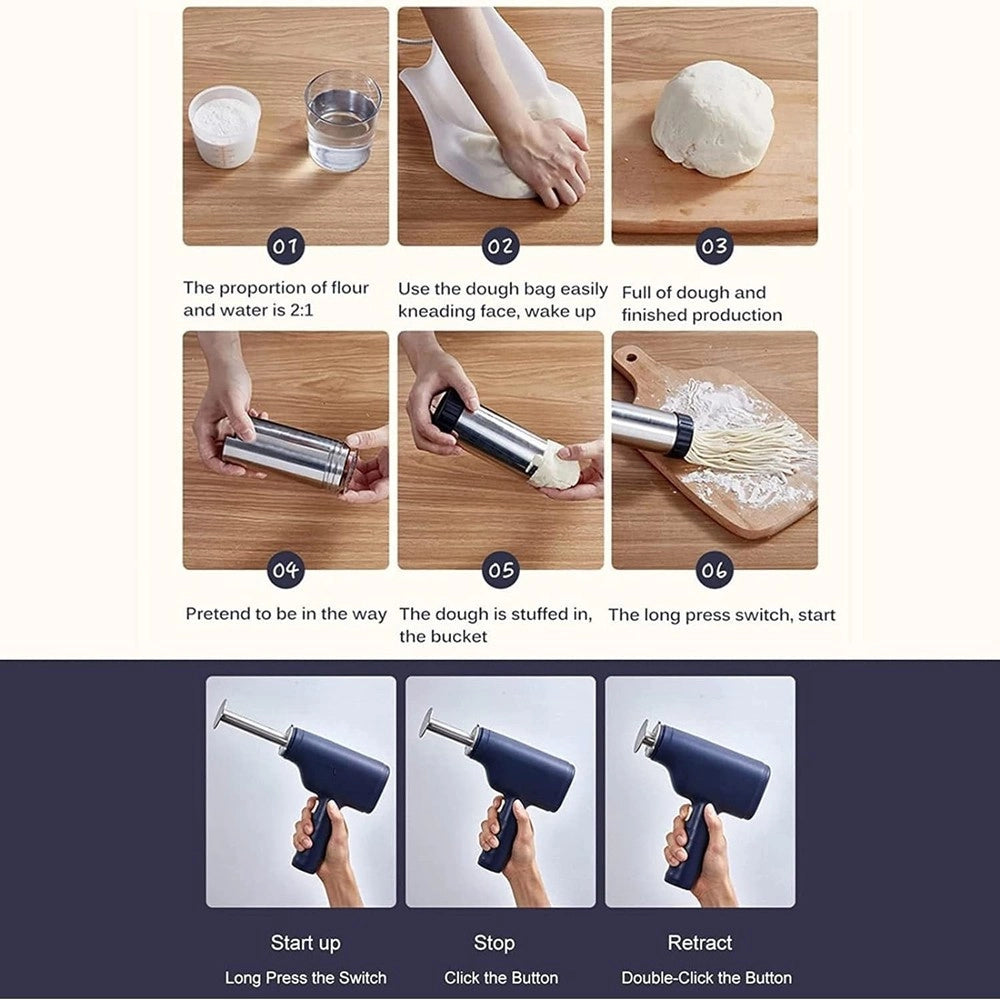 01

The proportion of flour and water is 2:1

02

Use the dough bag easily kneading face, wake up

03

Full of dough and finished production

04

Pretend to be in the way

05

The dough is stuffed in, the bucket

06

The long press switch, start

Start up

Long Press the Switch

Stop

Click the Button

Retract

Double-Click the Button