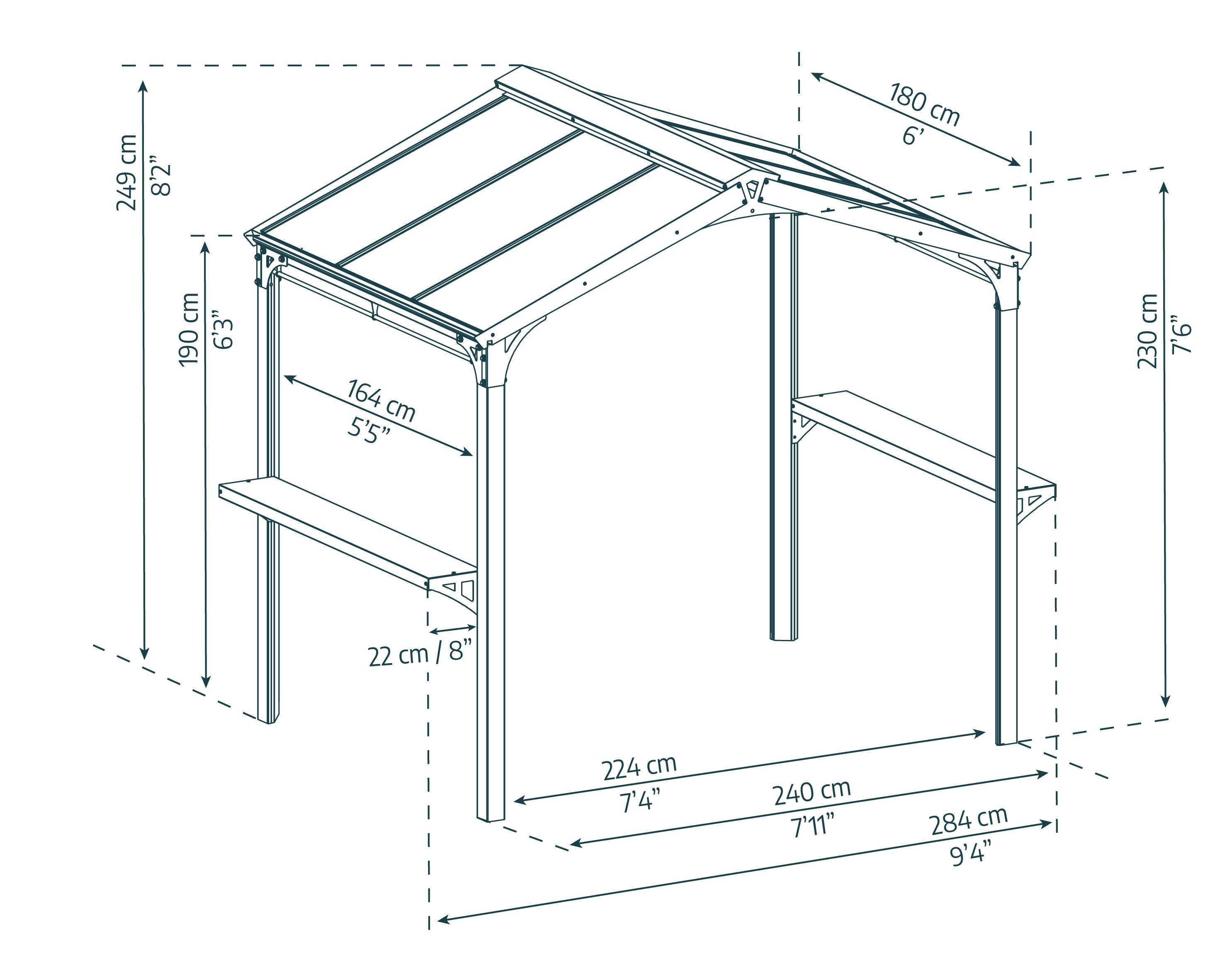 249 cm
8'2"

190 cm
6'3"

180 cm
6'

230 cm
7'6"

164 cm
5'5"

22 cm / 8"

224 cm
7'4"

240 cm
7'11"

284 cm
9'4"