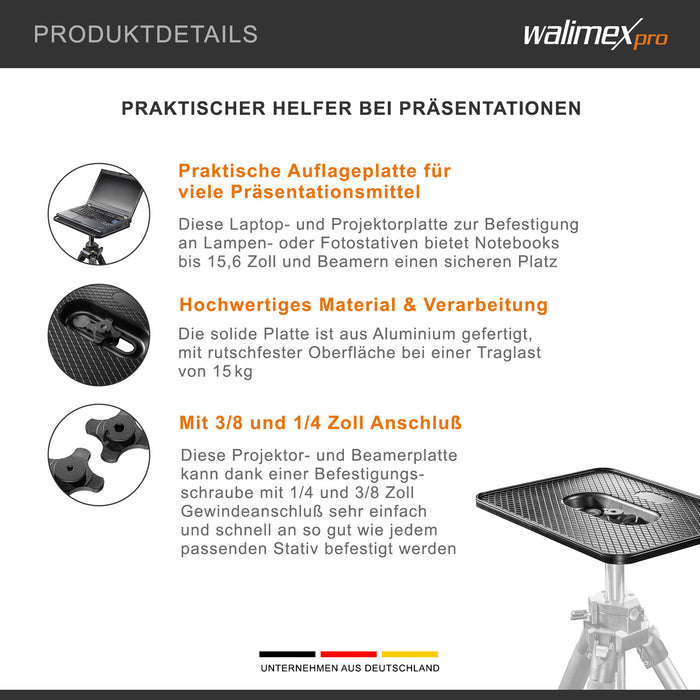 PRODUKTDETAILS

walimex pro

PRAKTISCHER HELFER BEI PRÄSENTATIONEN

Praktische Auflageplatte für viele Präsentationsmittel

Diese Laptop- und Projektorplatte zur Befestigung an Lampen- oder Fotostativen bietet Notebooks bis 15,6 Zoll und Beamern einen sicheren Platz

Hochwertiges Material & Verarbeitung

Die solide Platte ist aus Aluminium gefertigt, mit rutschfester Oberfläche bei einer Traglast von 15 kg

Mit 3/8 und 1/4 Zoll Anschluß

Diese Projektor- und Beamerplatte kann dank einer Befestigungsschraube mit 1/4 und 3/8 Zoll Gewindeanschluß sehr einfach und schnell an so gut wie jedem passenden Stativ befestigt werden

UNTERNEHMEN AUS DEUTSCHLAND