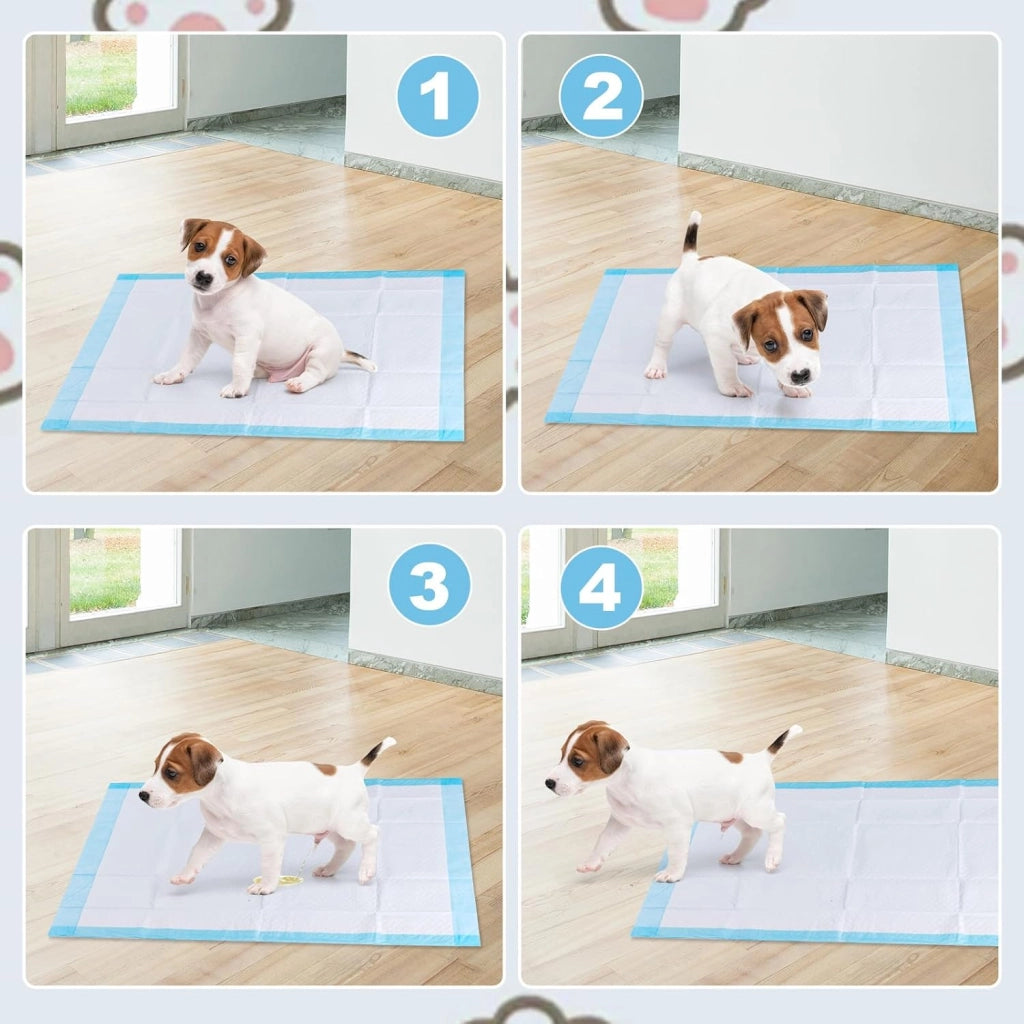 1

2

3

4