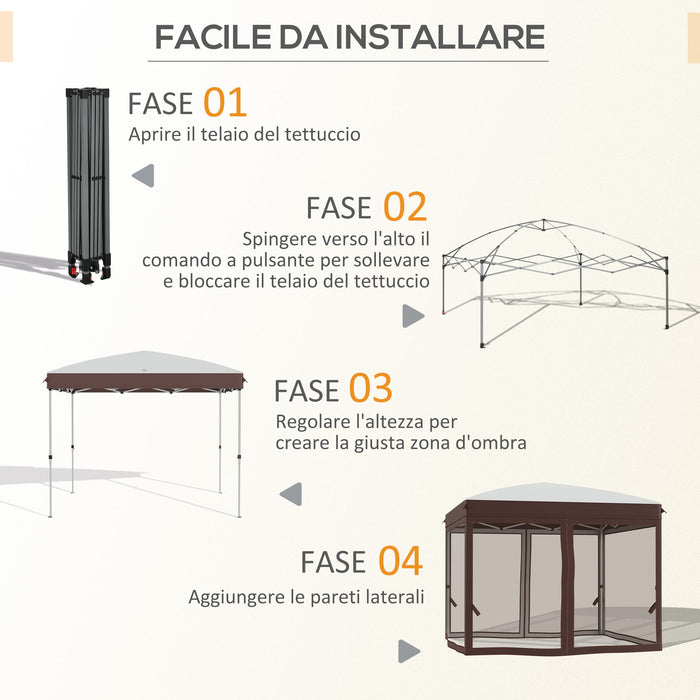 FACILE DA INSTALLARE

FASE 01
Aprire il telaio del tettuccio

FASE 02
Spingere verso l'alto il comando a pulsante per sollevare e bloccare il telaio del tettuccio

FASE 03
Regolare l'altezza per creare la giusta zona d'ombra

FASE 04
Aggiungere le pareti laterali