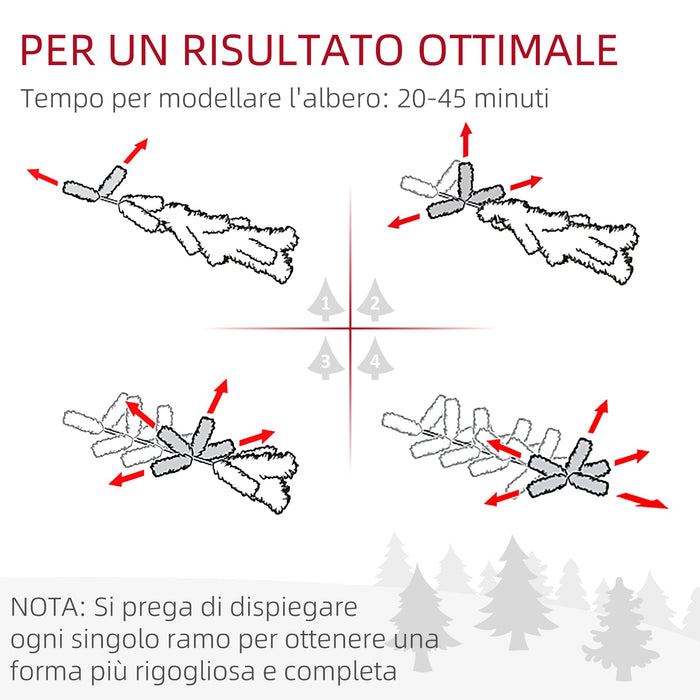 PER UN RISULTATO OTTIMALE

Tempo per modellare l'albero: 20-45 minuti

1 2 3 4

NOTA: Si prega di dispiegare ogni singolo ramo per ottenere una forma più rigogliosa e completa