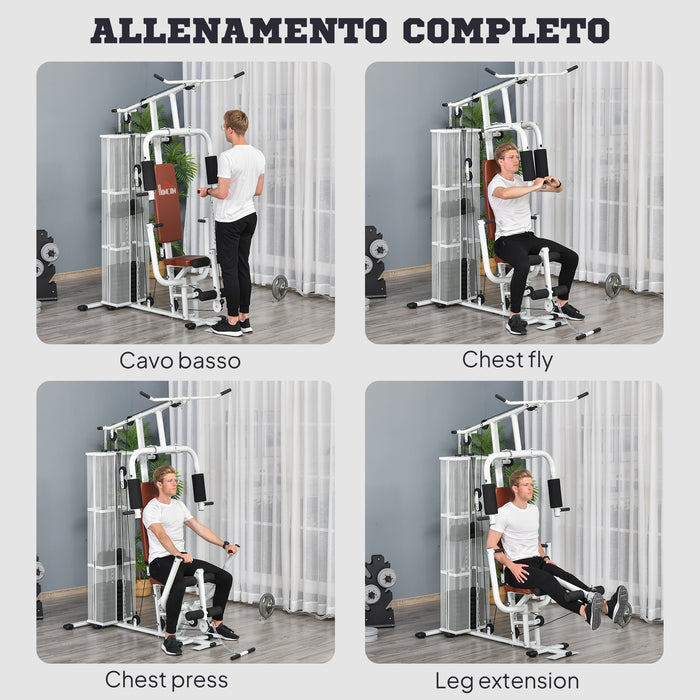 ALLENAMENTO COMPLETO

HOMCOM

Cavo basso

Chest fly

Chest press

Leg extension