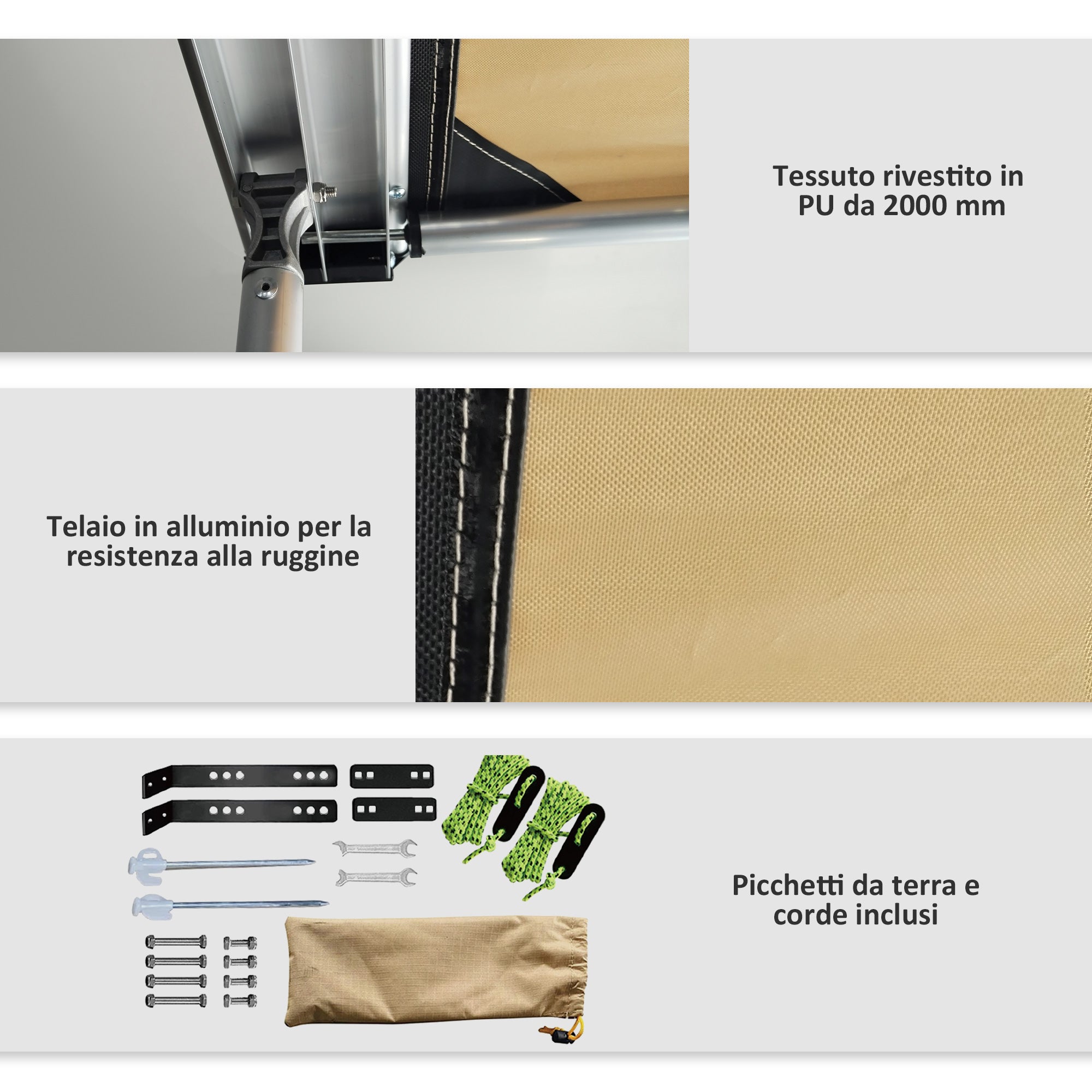 Tessuto rivestito in PU da 2000 mm

Telaio in alluminio per la resistenza alla ruggine

Picchetti da terra e corde inclusi