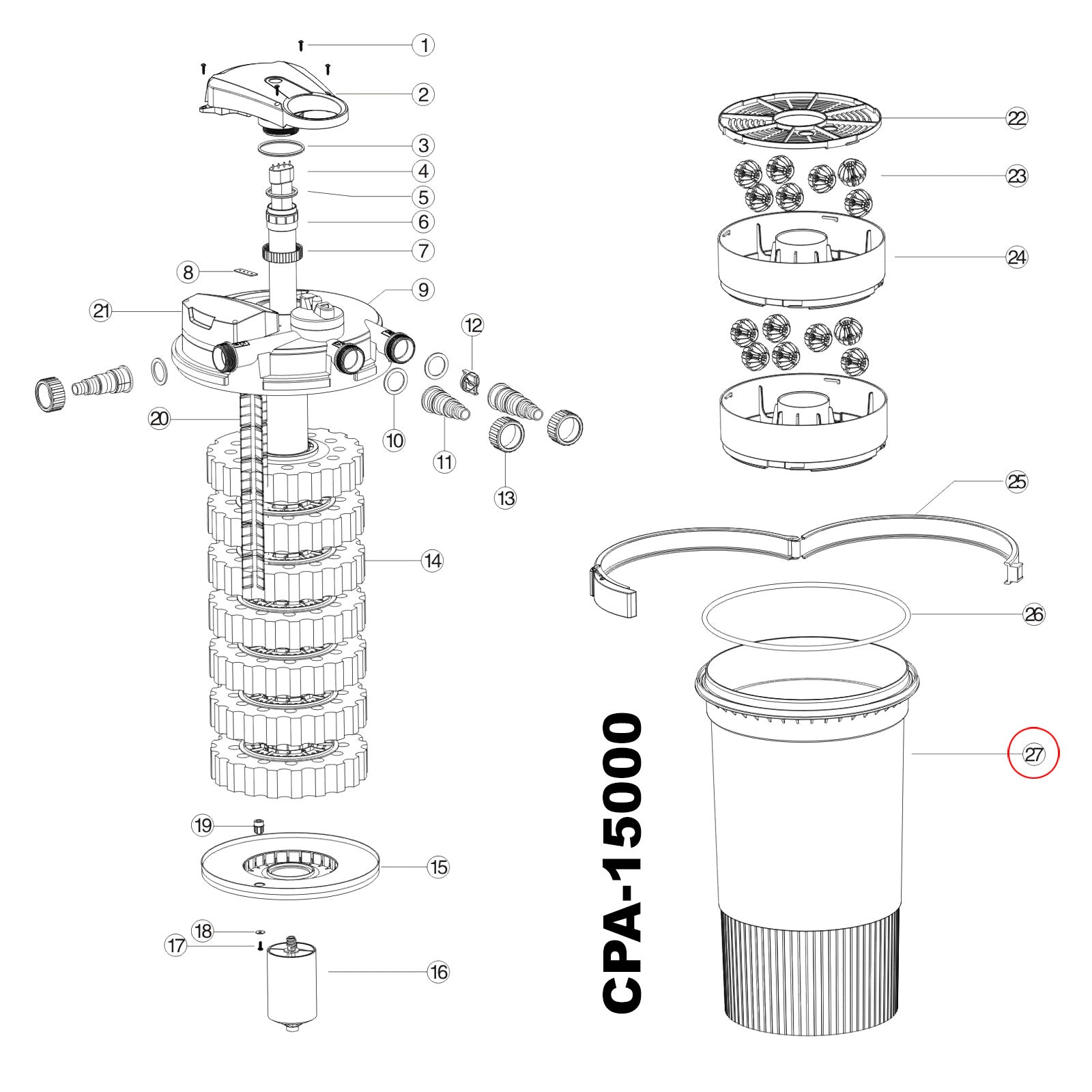 1
2
3
4
5
6
7
8
9
21
12
20
10
11
13
14
19
15
18
17
16
22
23
24
25
26
27
CPA-15000