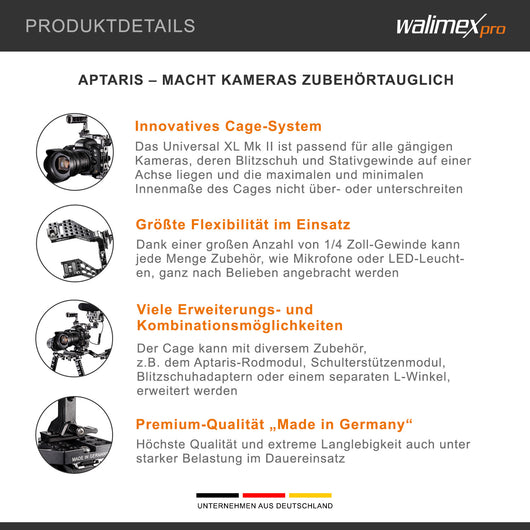 PRODUKTDETAILS

walimex pro

APTARIS – MACHT KAMERAS ZUBEHÖRTAUGLICH

Innovatives Cage-System
Das Universal XL Mk II ist passend für alle gängigen Kameras, deren Blitzschuh und Stativgewinde auf einer Achse liegen und die maximalen und minimalen Innenmaße des Cages nicht über- oder unterschreiten

Größte Flexibilität im Einsatz
Dank einer großen Anzahl von 1/4 Zoll-Gewinde kann jede Menge Zubehör, wie Mikrofone oder LED-Leuchten, ganz nach Belieben angebracht werden

Viele Erweiterungs- und Kombinationsmöglichkeiten
Der Cage kann mit diversem Zubehör, z.B. dem Aptaris-Rodmodul, Schulterstützenmodul, Blitzschuhadaptern oder einem separaten L-Winkel, erweitert werden

MADE IN GERMANY

Premium-Qualität „Made in Germany“
Höchste Qualität und extreme Langlebigkeit auch unter starker Belastung im Dauereinsatz

UNTERNEHMEN AUS DEUTSCHLAND