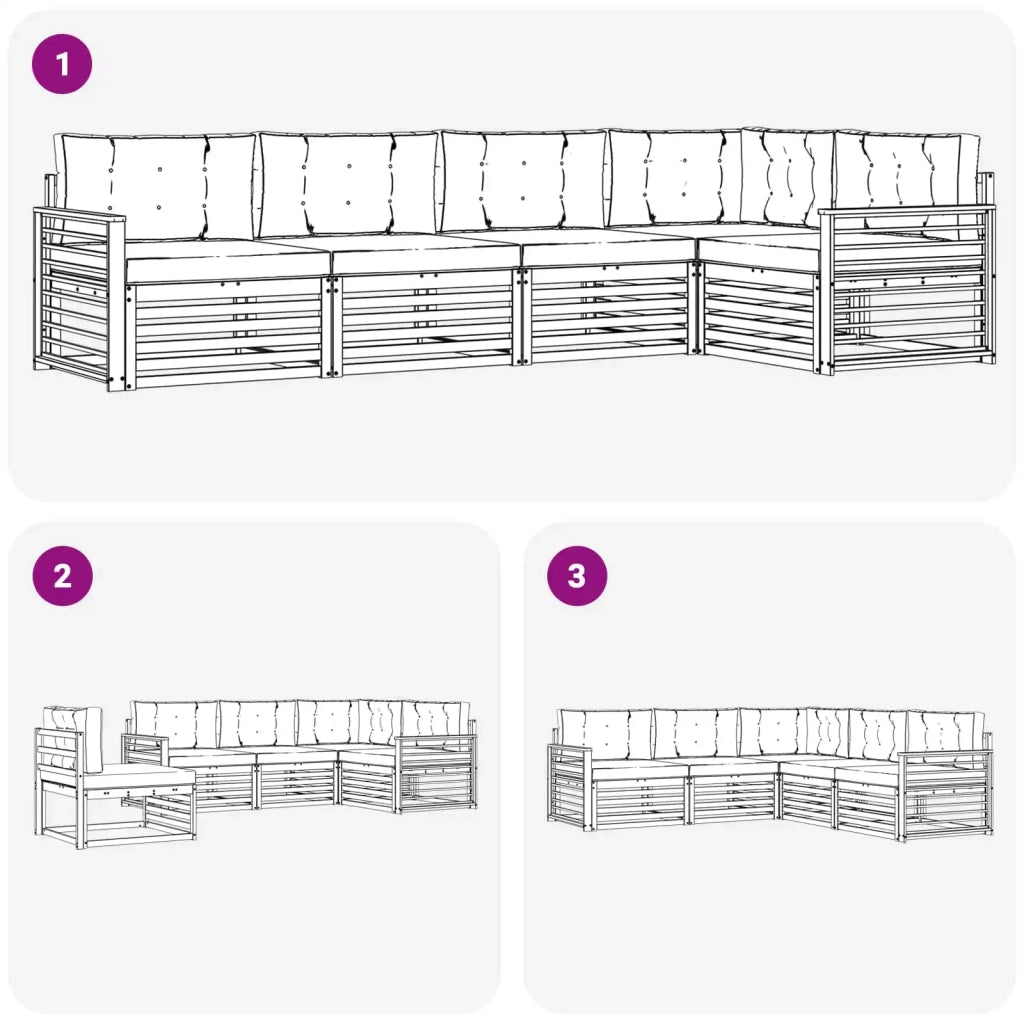 1

2

3