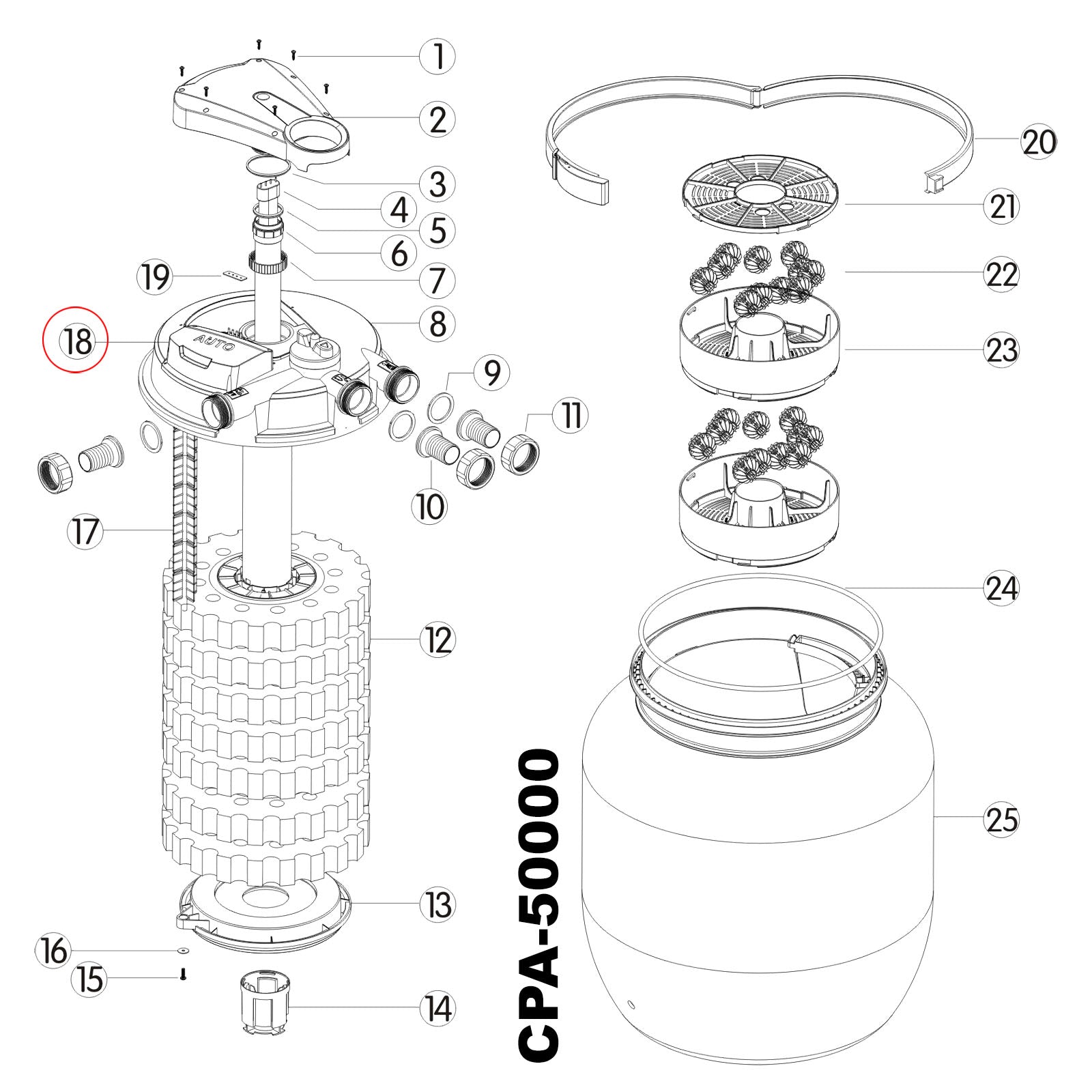 1
2
3
4
5
6
7
19
8
18
AUTO
9
11
10
17
12
13
16
15
14
20
21
22
23
24
25
CPA-50000