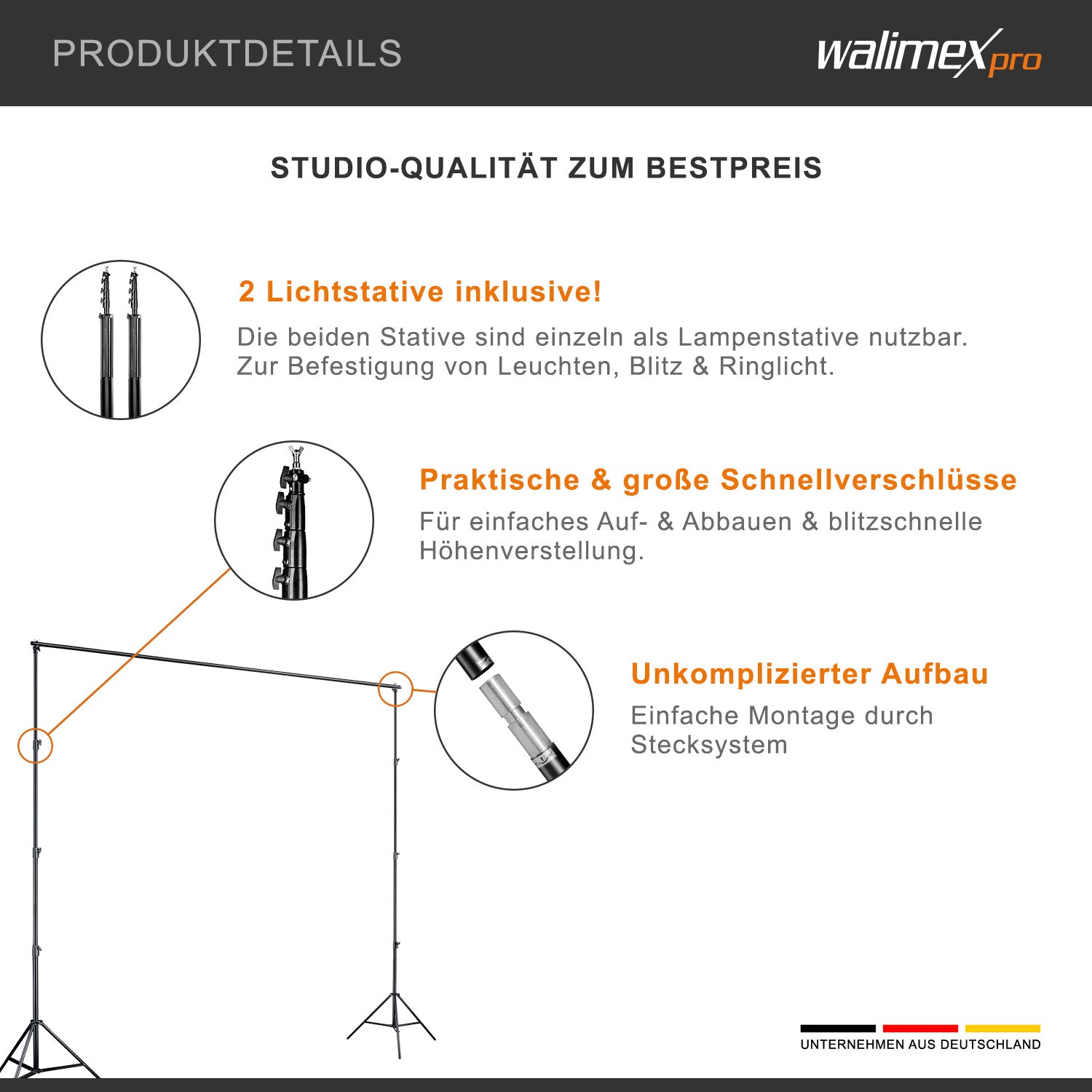 PRODUKTDETAILS

walimex pro

STUDIO-QUALITÄT ZUM BESTPREIS

2 Lichtstative inklusive!

Die beiden Stative sind einzeln als Lampenstative nutzbar. Zur Befestigung von Leuchten, Blitz & Ringlicht.

Praktische & große Schnellverschlüsse

Für einfaches Auf- & Abbauen & blitzschnelle Höhenverstellung.

Unkomplizierter Aufbau

Einfache Montage durch Stecksystem

UNTERNEHMEN AUS DEUTSCHLAND