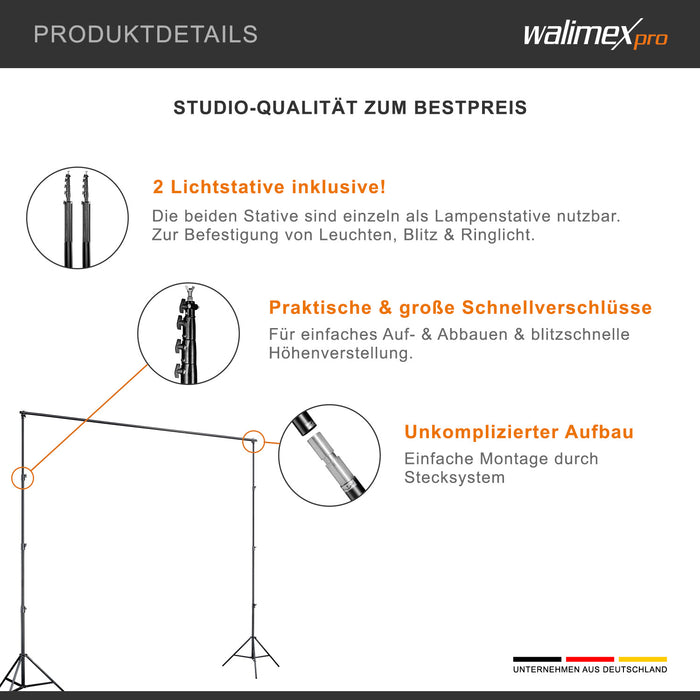 PRODUKTDETAILS

walimex pro

STUDIO-QUALITÄT ZUM BESTPREIS

2 Lichtstative inklusive!

Die beiden Stative sind einzeln als Lampenstative nutzbar. Zur Befestigung von Leuchten, Blitz & Ringlicht.

Praktische & große Schnellverschlüsse

Für einfaches Auf- & Abbauen & blitzschnelle Höhenverstellung.

Unkomplizierter Aufbau

Einfache Montage durch Stecksystem

UNTERNEHMEN AUS DEUTSCHLAND