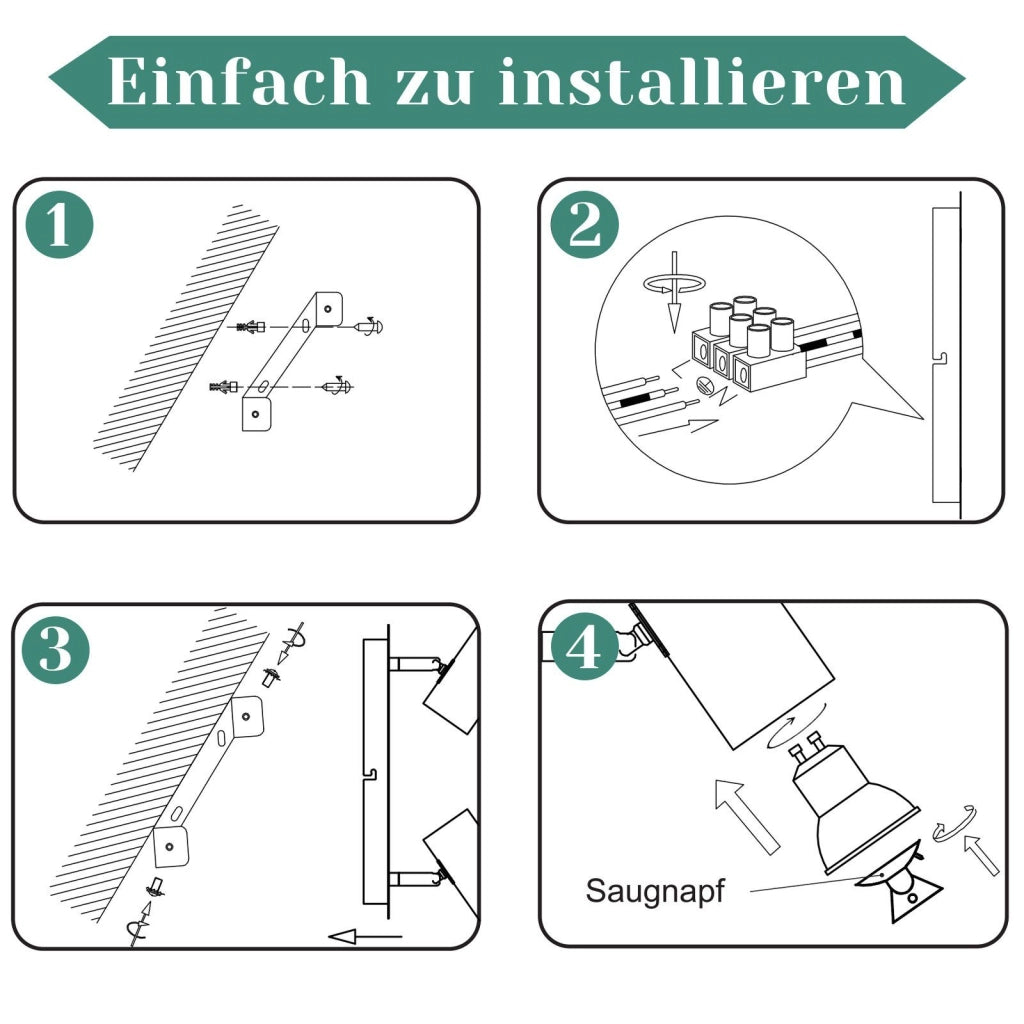 Einfach zu installieren

1

2

3

4

Saugnapf