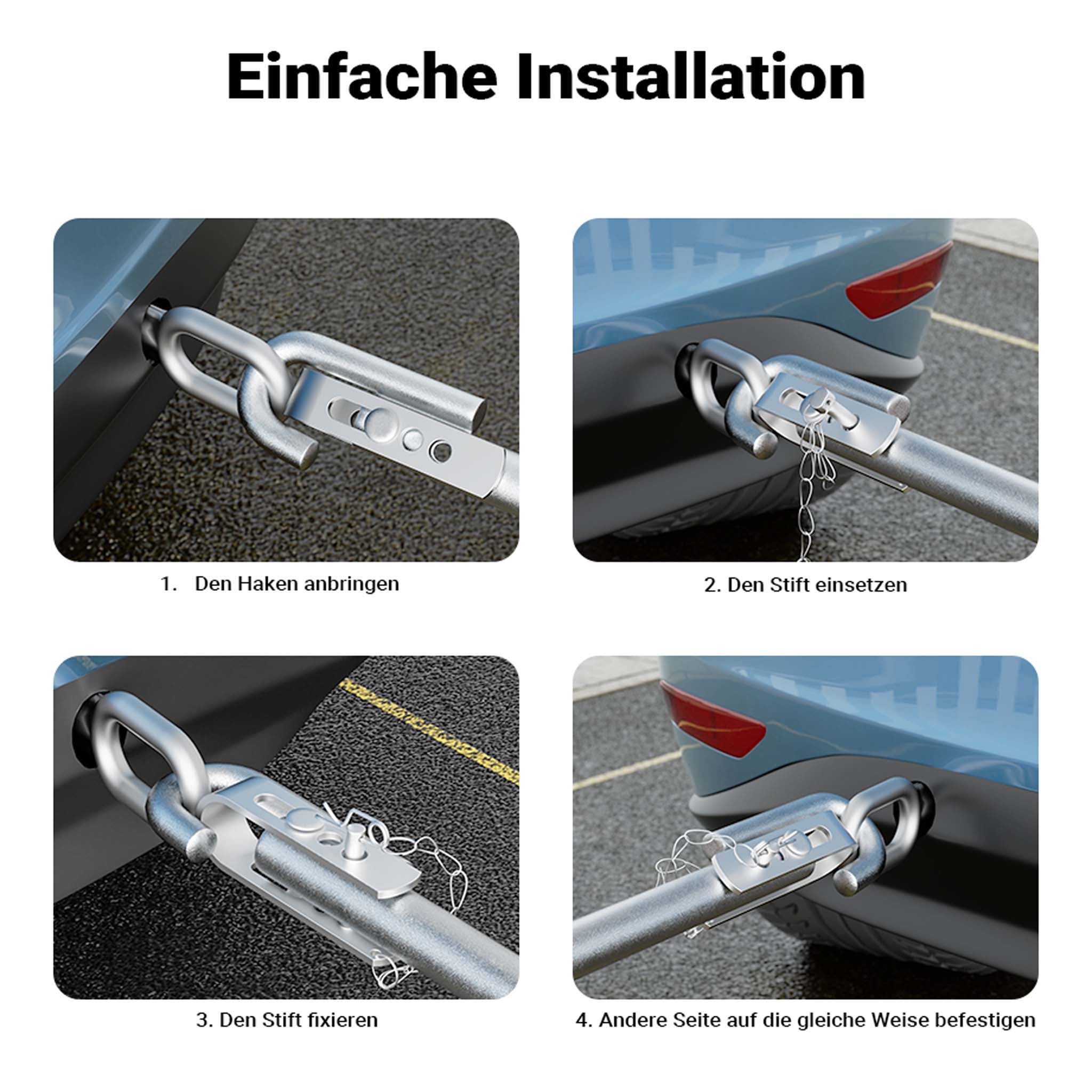 Einfache Installation

1. Den Haken anbringen

2. Den Stift einsetzen

3. Den Stift fixieren

4. Andere Seite auf die gleiche Weise befestigen