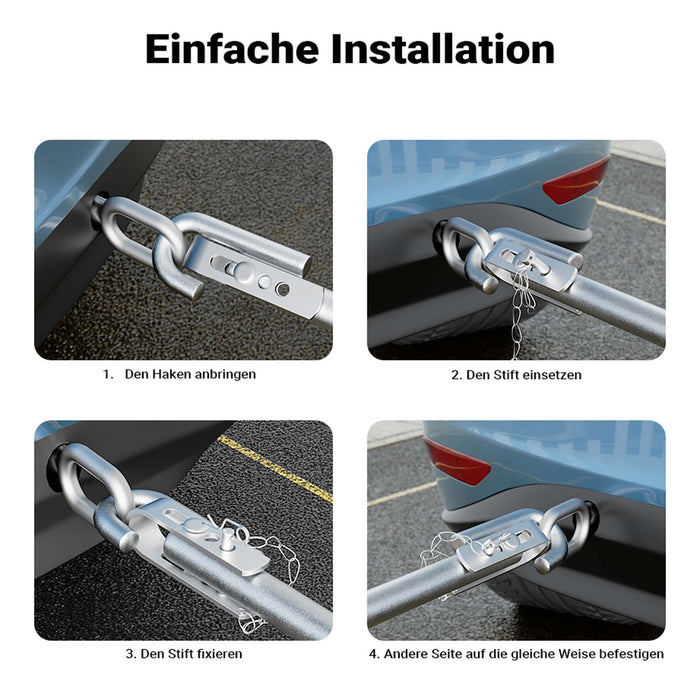 Einfache Installation

1. Den Haken anbringen

2. Den Stift einsetzen

3. Den Stift fixieren

4. Andere Seite auf die gleiche Weise befestigen