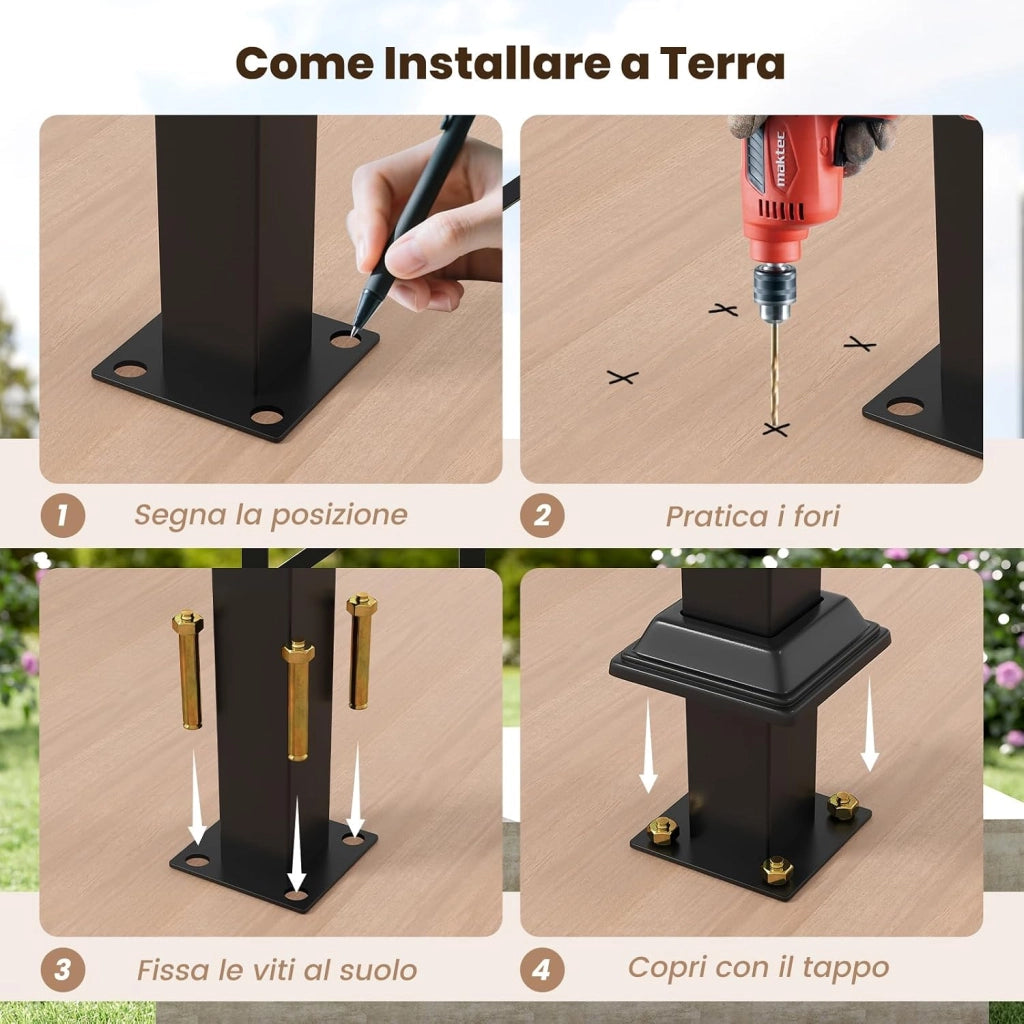 Come Installare a Terra

maktec

1 Segna la posizione

2 Pratica i fori

3 Fissa le viti al suolo

4 Copri con il tappo