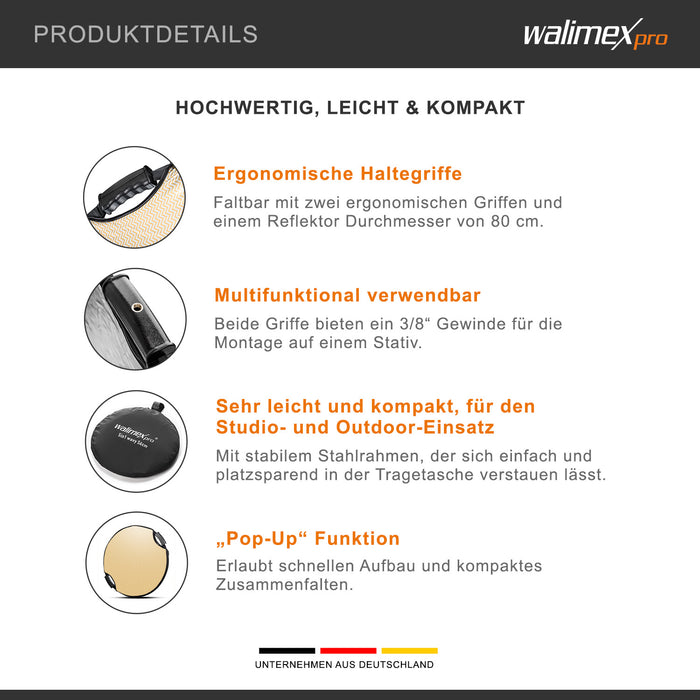 PRODUKTDETAILS

walimex pro

HOCHWERTIG, LEICHT & KOMPAKT

Ergonomische Haltegriffe

Faltbar mit zwei ergonomischen Griffen und einem Reflektor Durchmesser von 80 cm.

Multifunktional verwendbar

Beide Griffe bieten ein 3/8“ Gewinde für die Montage auf einem Stativ.

walimex pro
5in1 wavy 56cm

Sehr leicht und kompakt, für den Studio- und Outdoor-Einsatz

Mit stabilem Stahlrahmen, der sich einfach und platzsparend in der Tragetasche verstauen lässt.

„Pop-Up“ Funktion

Erlaubt schnellen Aufbau und kompaktes Zusammenfalten.

UNTERNEHMEN AUS DEUTSCHLAND