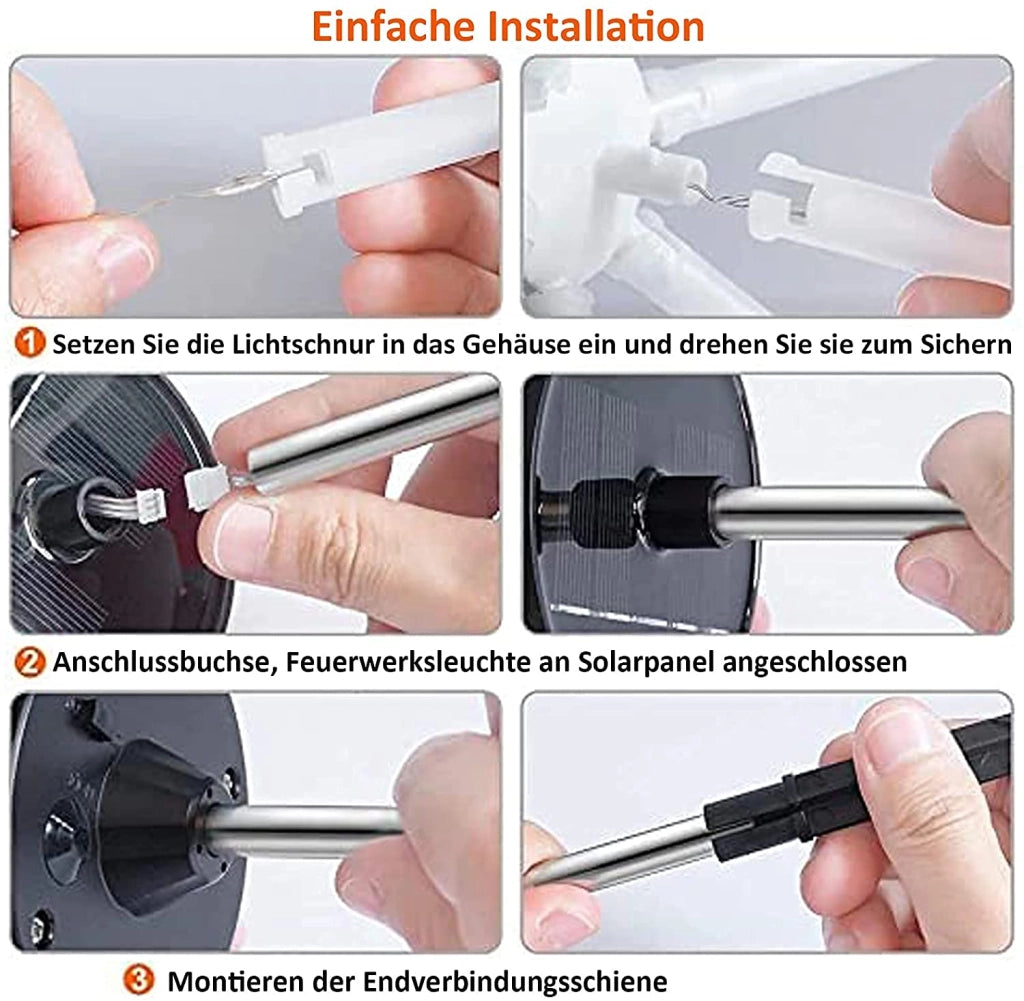 Einfache Installation

1 Setzen Sie die Lichtschnur in das Gehäuse ein und drehen Sie sie zum Sichern

2 Anschlussbuchse, Feuerwerksleuchte an Solarpanel angeschlossen

3 Montieren der Endverbindungsschiene